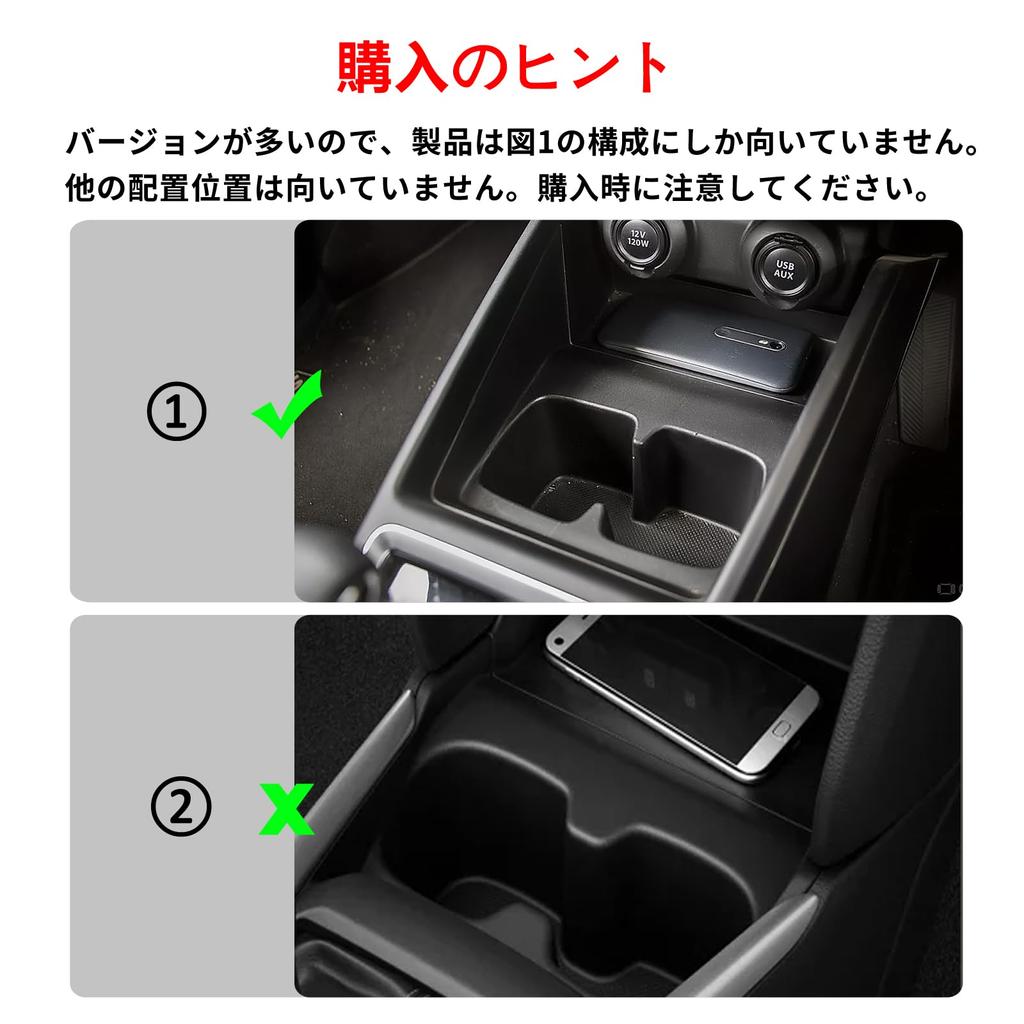 購入のヒント

バージョンが多いので、製品は図1の構成にしか向いていません。他の配置位置は向いていません。購入時に注意してください。

12V 120W

USB AUX

①

②

x