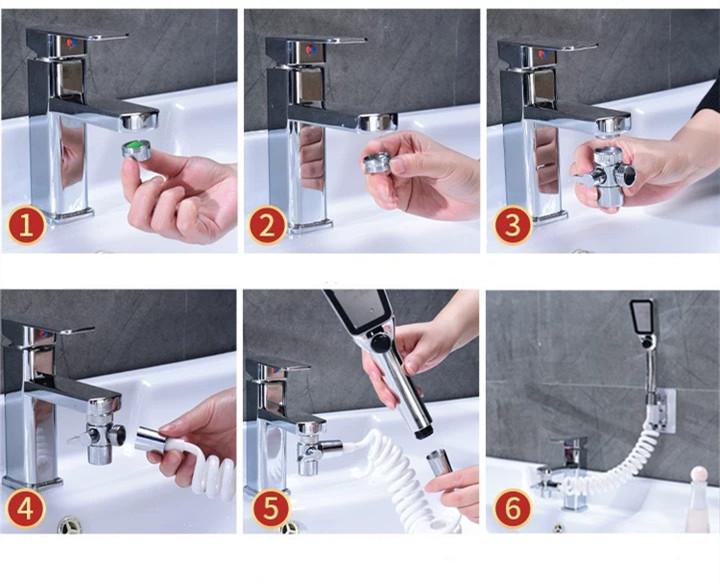 1

2

3

4

5

6