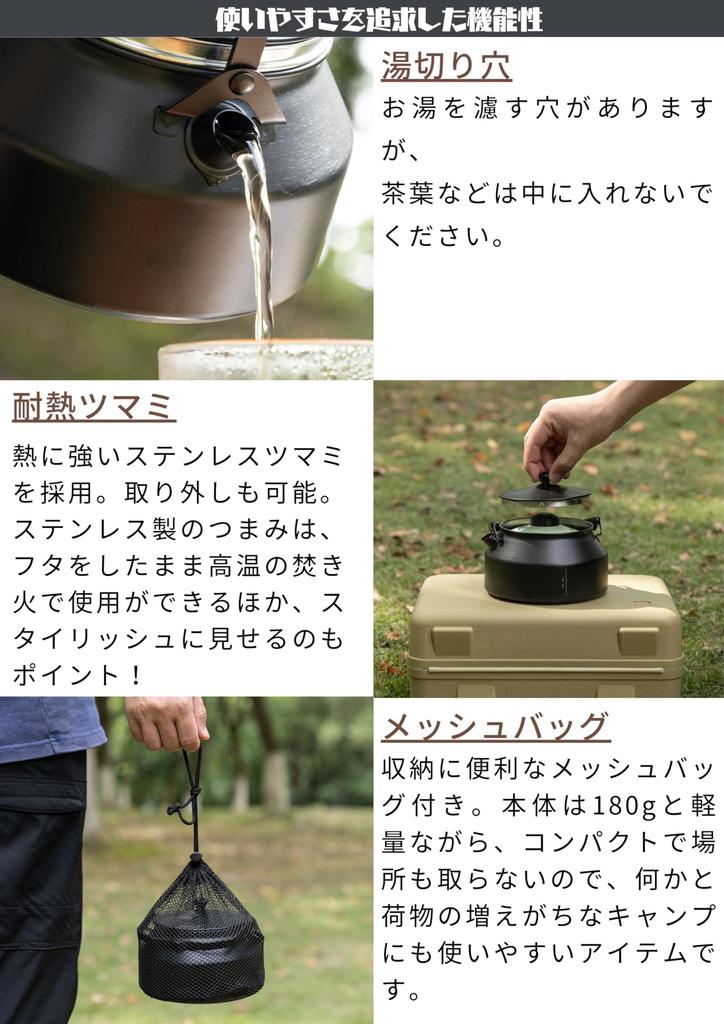 使いやすさを追求した機能性

湯切り穴

お湯を濾す穴がありますが、
茶葉などは中に入れないでください。

耐熱ツマミ

熱に強いステンレスツマミを採用。取り外しも可能。ステンレス製のつまみは、フタをしたまま高温の焚き火で使用ができるほか、スタイリッシュに見せるのもポイント！

メッシュバッグ

収納に便利なメッシュバッグ付き。本体は180gと軽量ながら、コンパクトで場所も取らないので、何かと荷物の増えがちなキャンプにも使いやすいアイテムです。