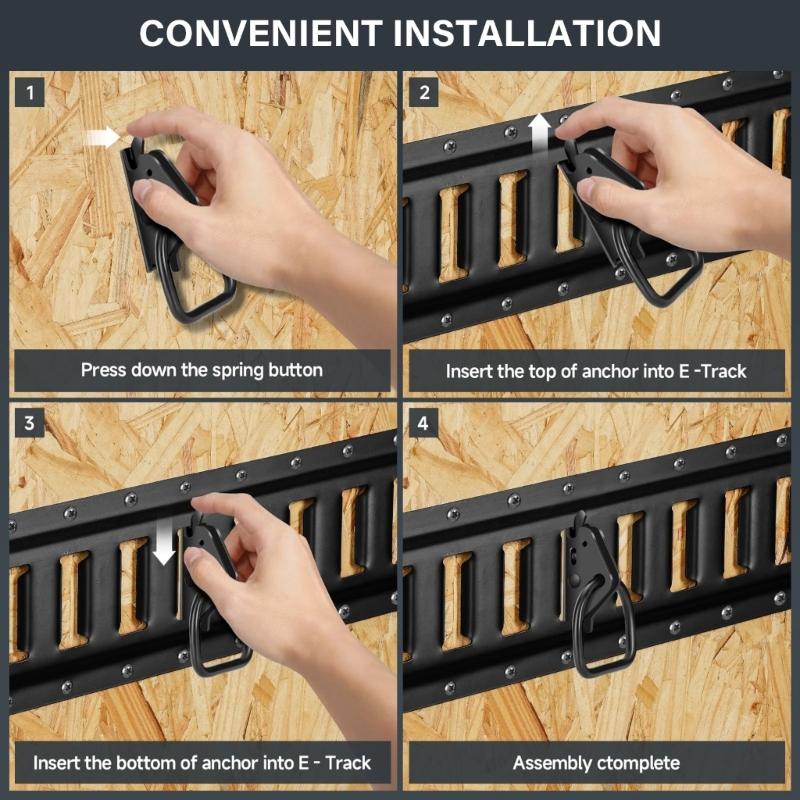 CONVENIENT INSTALLATION

1

Press down the spring button

2

Insert the top of anchor into E -Track

3

Insert the bottom of anchor into E - Track

4

Assembly ctomplete