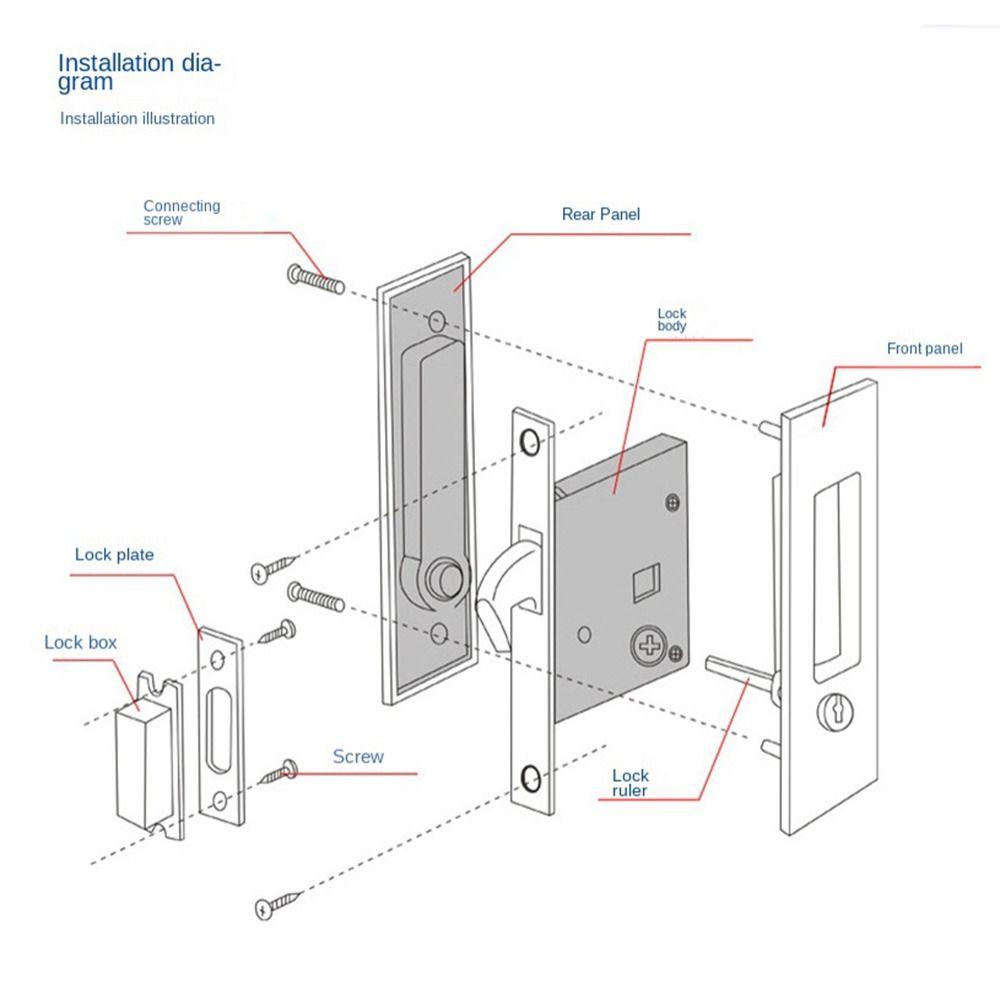 Installation diagram

Installation illustration

Connecting screw

Rear Panel

Lock body

Front panel

Lock plate

Lock box

Screw

Lock ruler