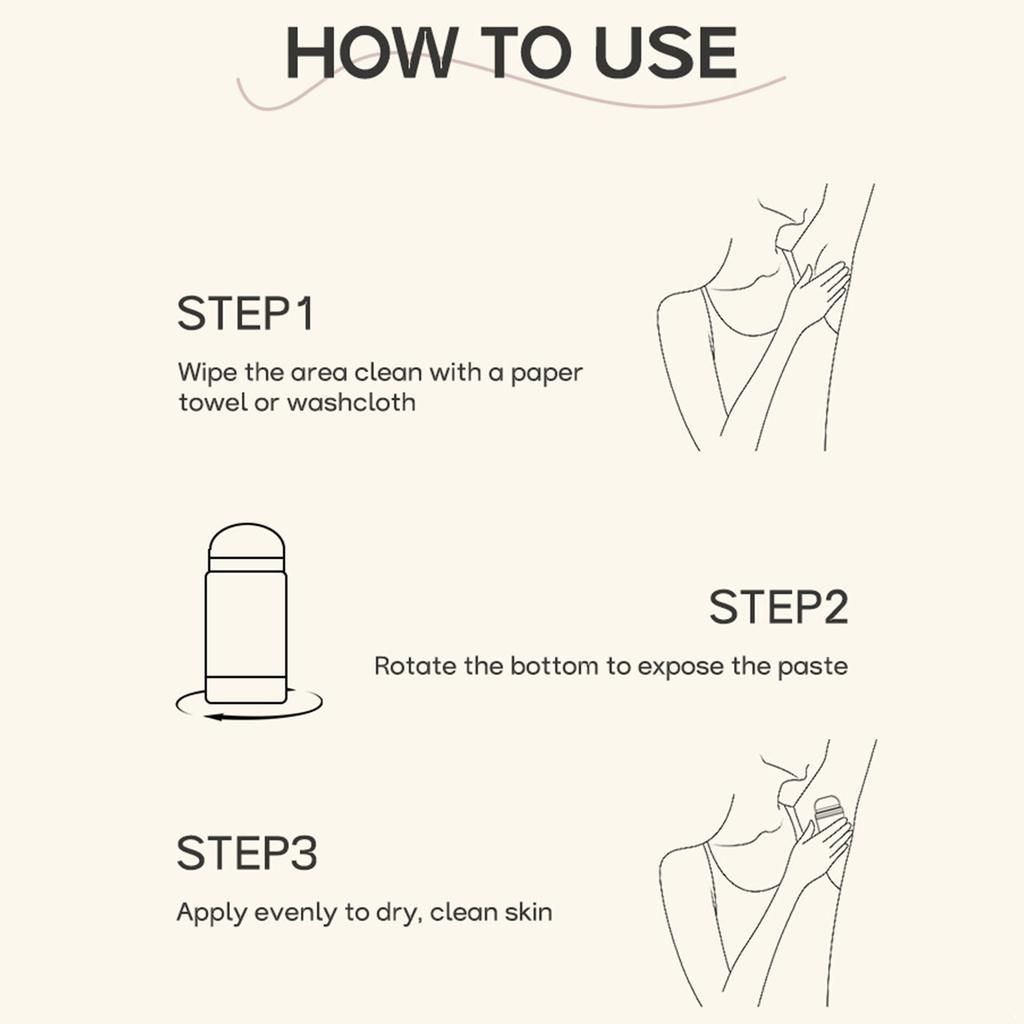 HOW TO USE

STEP1

Wipe the area clean with a paper towel or washcloth

STEP2

Rotate the bottom to expose the paste

STEP3

Apply evenly to dry, clean skin