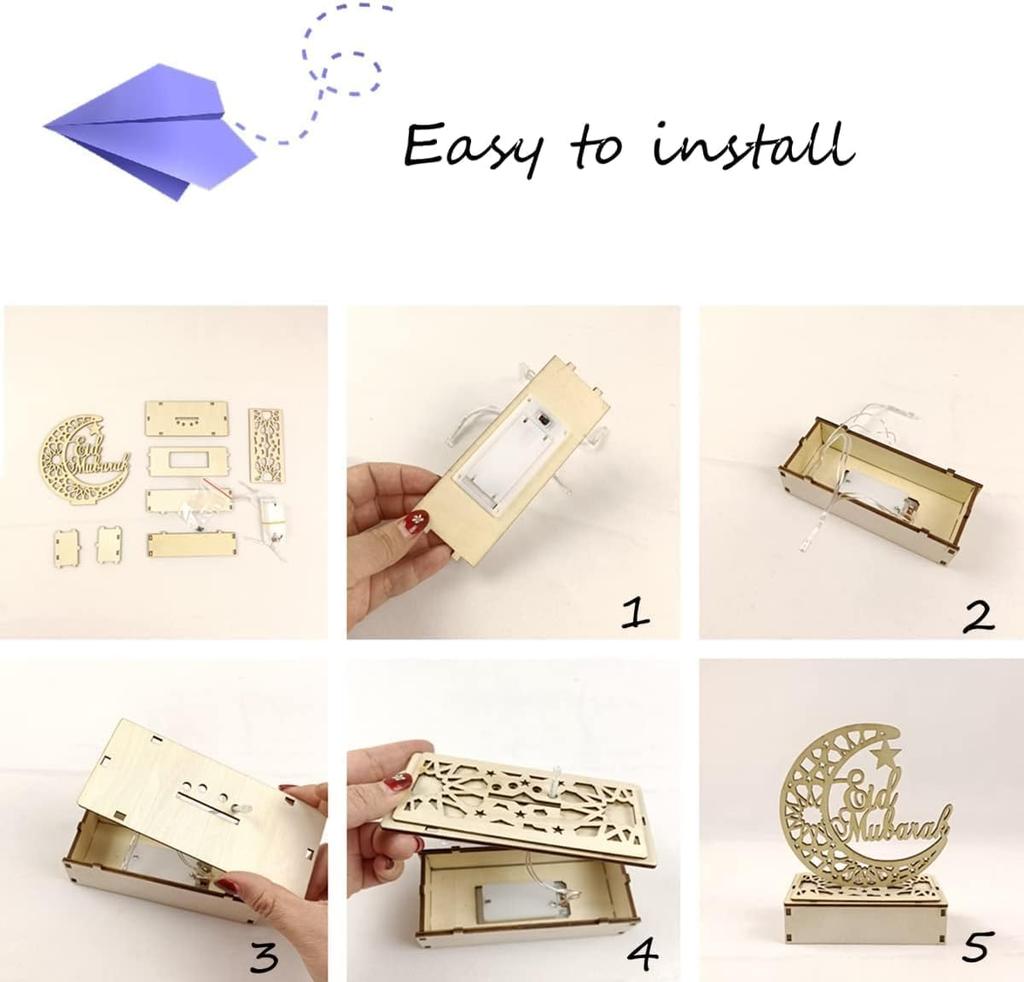 Easy to install

Eid Mubarak

1

2

3

4

Eid Mubarak

5