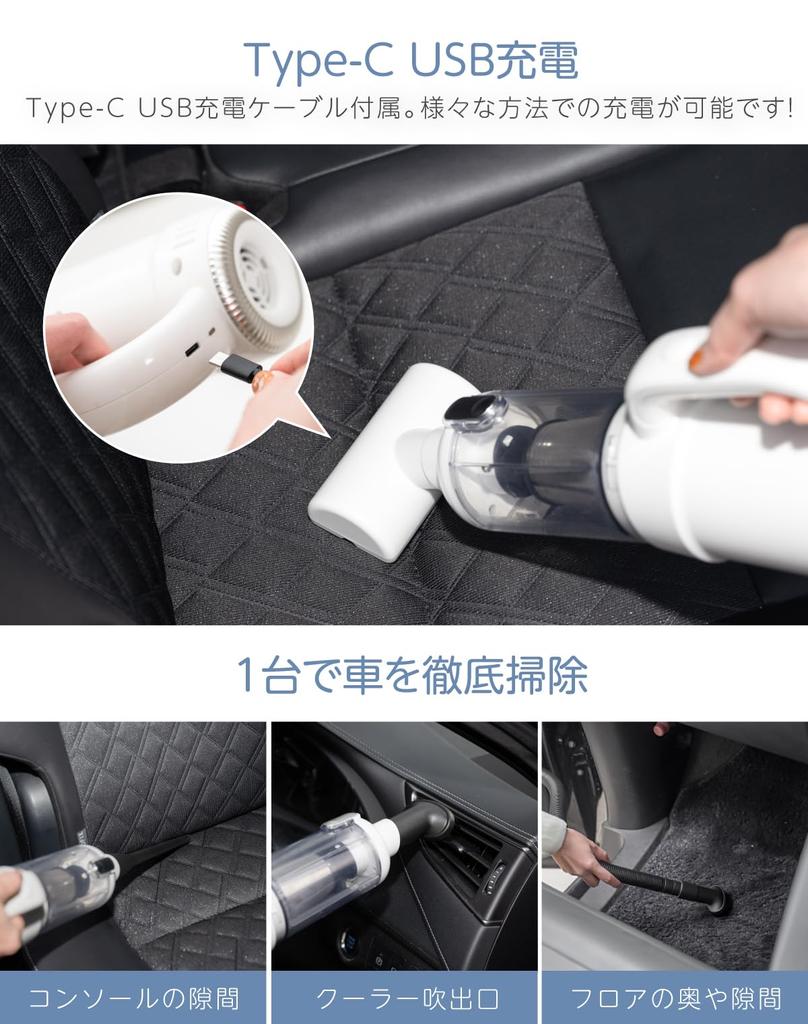 Type-C USB充電

Type-C USB充電ケーブル付属。様々な方法での充電が可能です!

1台で車を徹底掃除

コンソールの隙間

クーラー吹出口

フロアの奥や隙間