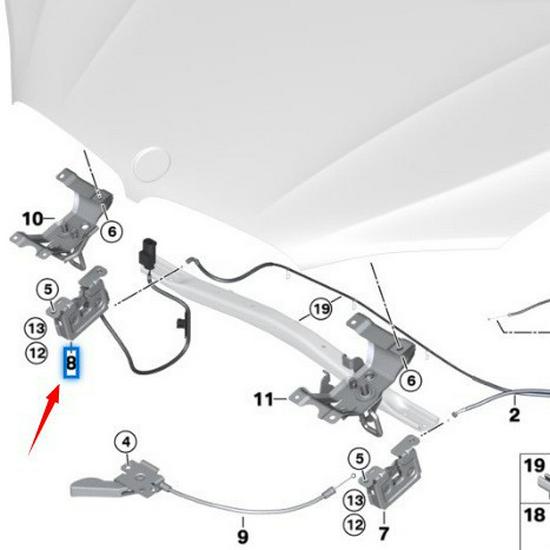 10
6
5
13
12
8
19
6
11
2
4
5
13
12
9
7
19
18