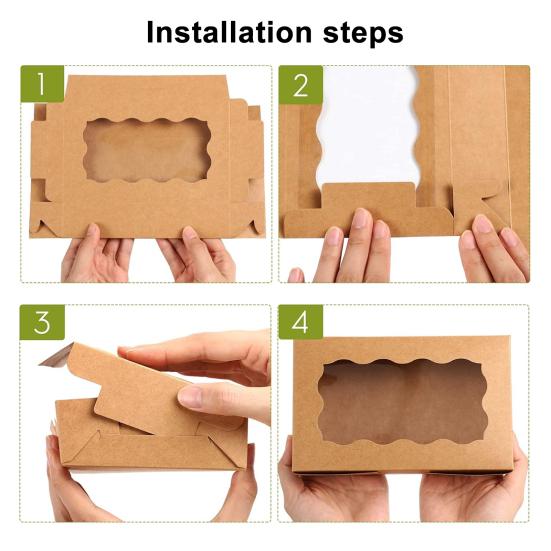 Installation steps

1

2

3

4