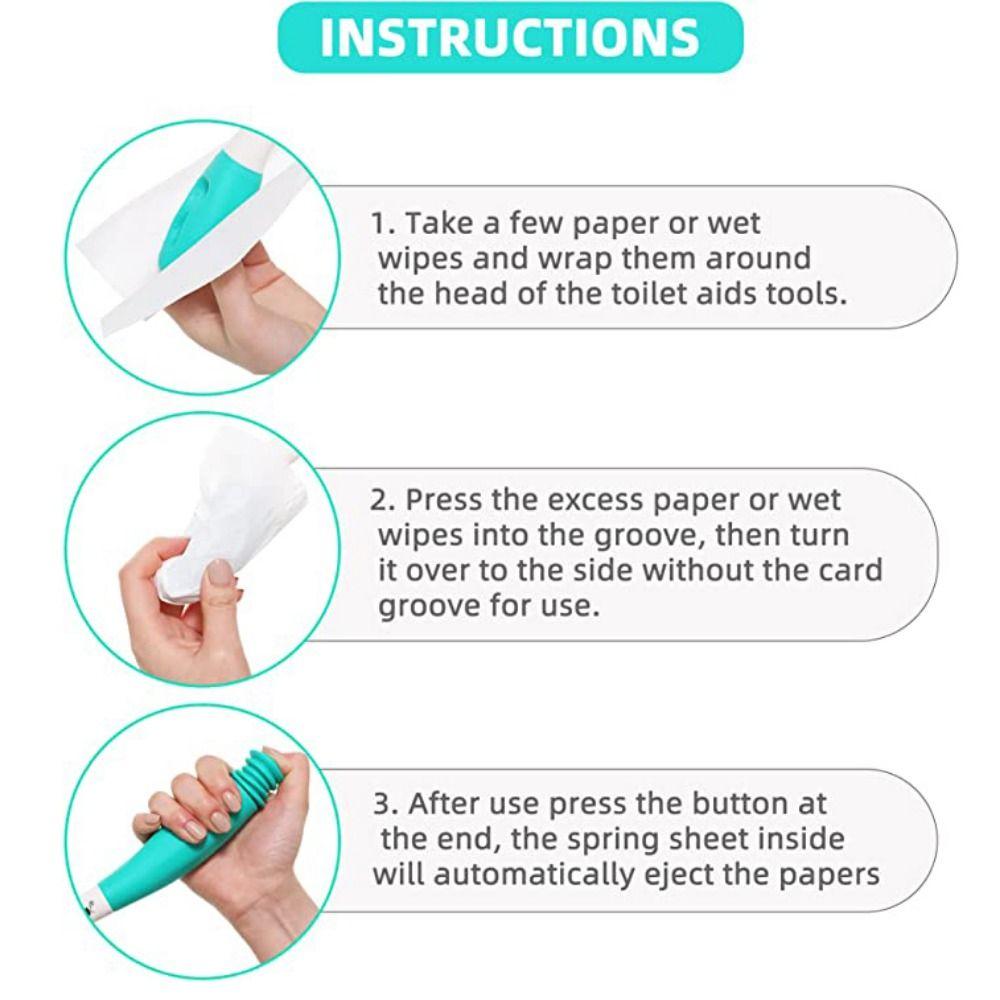 INSTRUCTIONS

1. Take a few paper or wet wipes and wrap them around the head of the toilet aids tools.

2. Press the excess paper or wet wipes into the groove, then turn it over to the side without the card groove for use.

3. After use press the button at the end, the spring sheet inside will automatically eject the papers