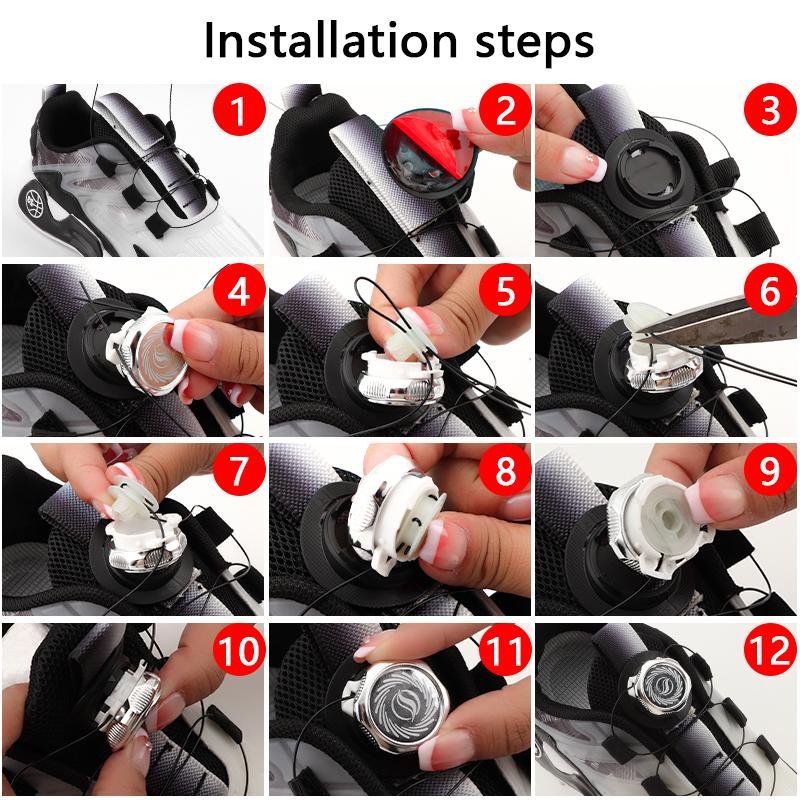 Installation steps

1
2
3
4
5
6
7
8
9
10
11
12