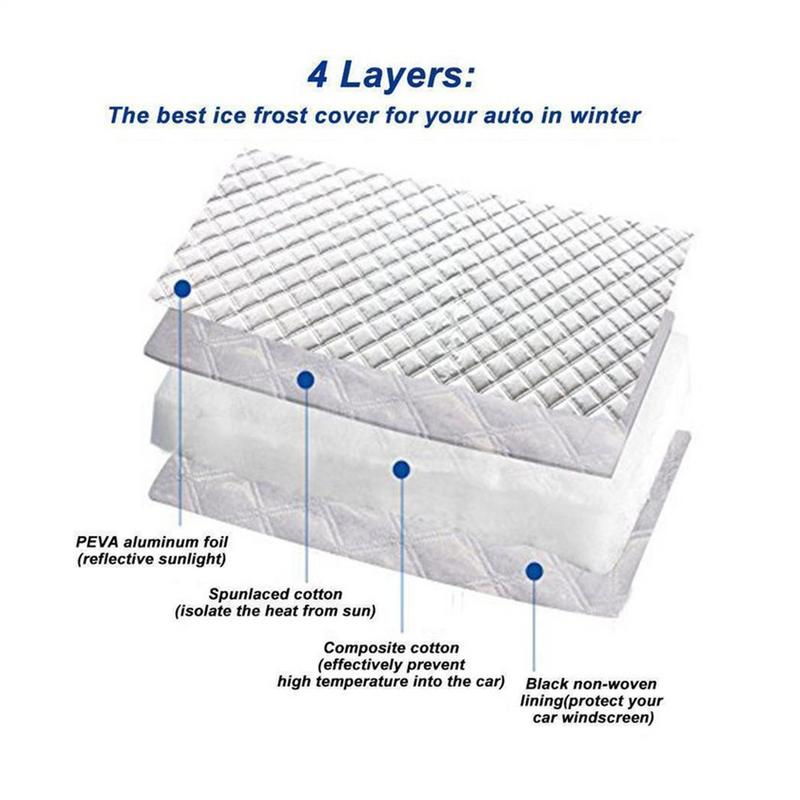 4 Layers:
The best ice frost cover for your auto in winter

PEVA aluminum foil
(reflective sunlight)

Spunlaced cotton
(isolate the heat from sun)

Composite cotton
(effectively prevent
high temperature into the car)

Black non-woven
lining(protect your
car windscreen)