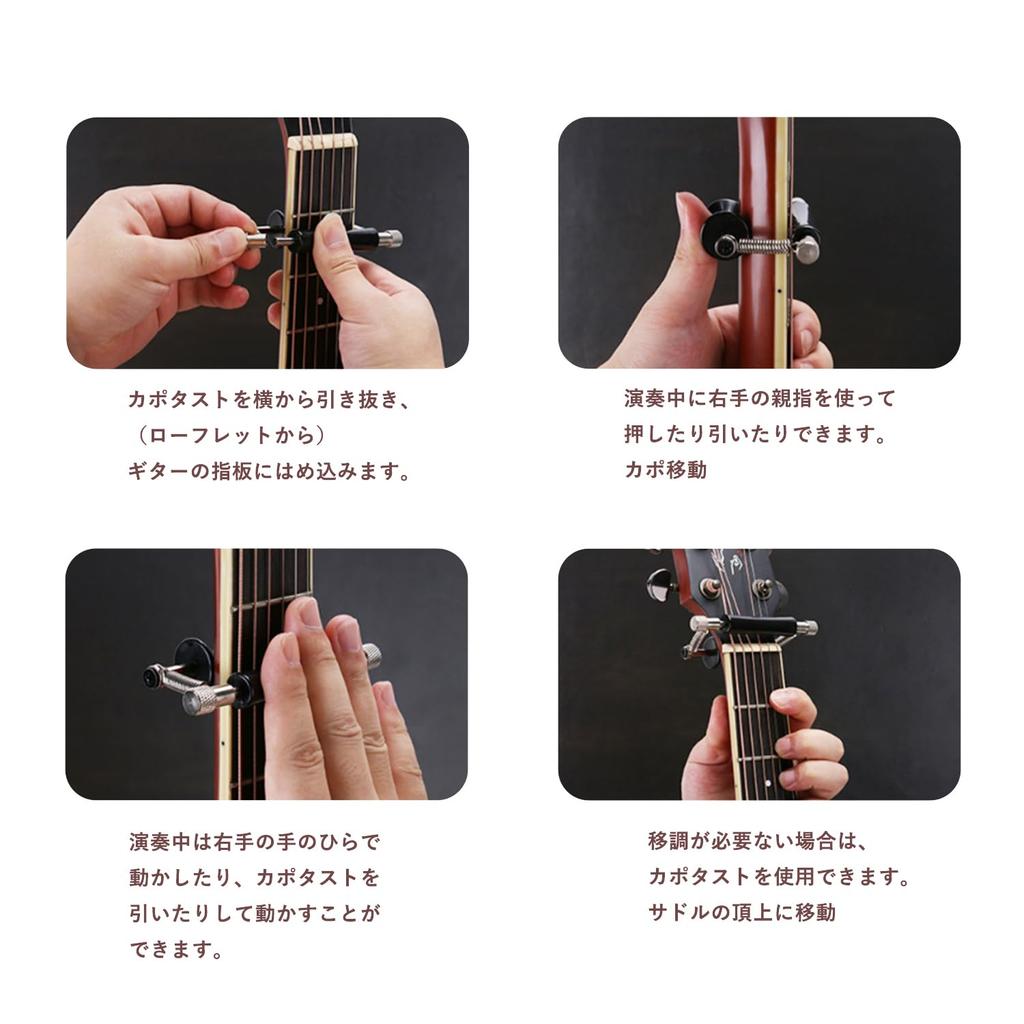 カポタストを横から引き抜き、
（ローフレットから）
ギターの指板にはめ込みます。

演奏中に右手の親指を使って
押したり引いたりできます。
カポ移動

演奏中は右手の手のひらで
動かしたり、カポタストを
引いたりして動かすことが
できます。

移調が必要ない場合は、
カポタストを使用できます。
サドルの頂上に移動