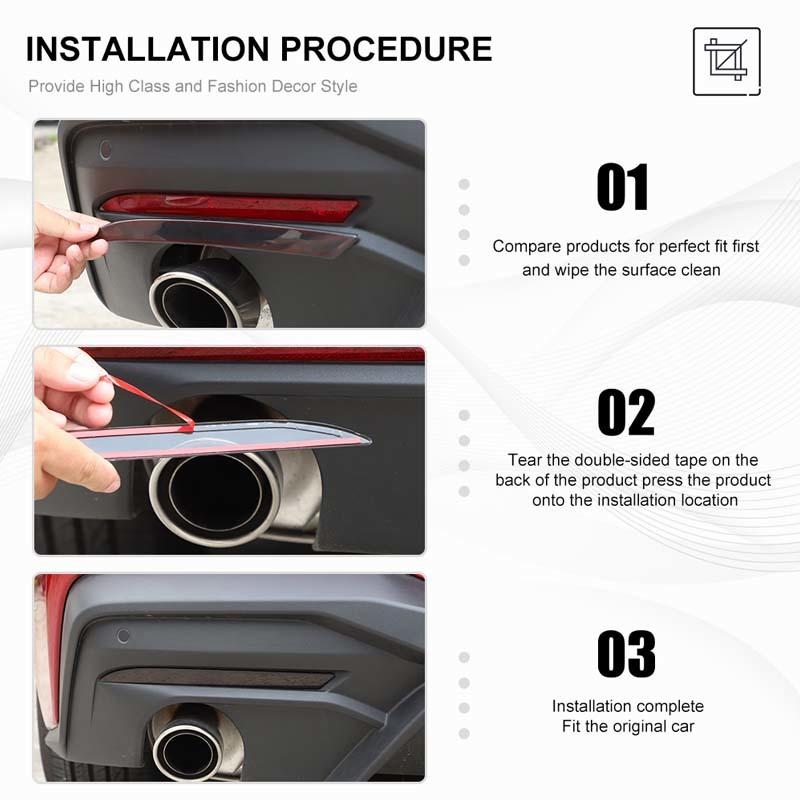 INSTALLATION PROCEDURE

Provide High Class and Fashion Decor Style

01

Compare products for perfect fit first and wipe the surface clean

02

Tear the double-sided tape on the back of the product press the product onto the installation location

03

Installation complete
Fit the original car