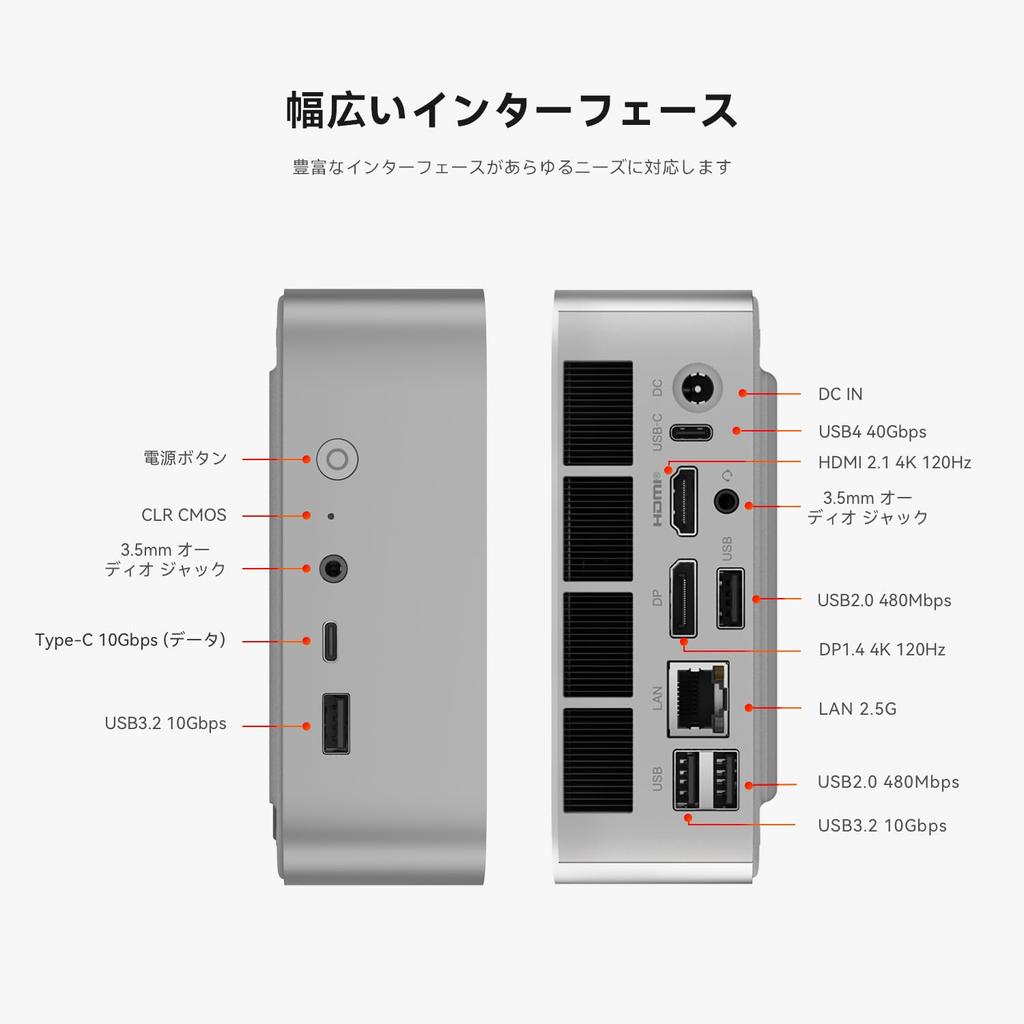 幅広いインターフェース

豊富なインターフェースがあらゆるニーズに対応します

電源ボタン

CLR CMOS

3.5mm オーディオ ジャック

Type-C 10Gbps (データ)

USB3.2 10Gbps

DC

USB-C

HDMI

USB

DP

LAN

USB

DC IN

USB4 40Gbps

HDMI 2.1 4K 120Hz

3.5mm オーディオ ジャック

USB2.0 480Mbps

DP1.4 4K 120Hz

LAN 2.5G

USB2.0 480Mbps

USB3.2 10Gbps