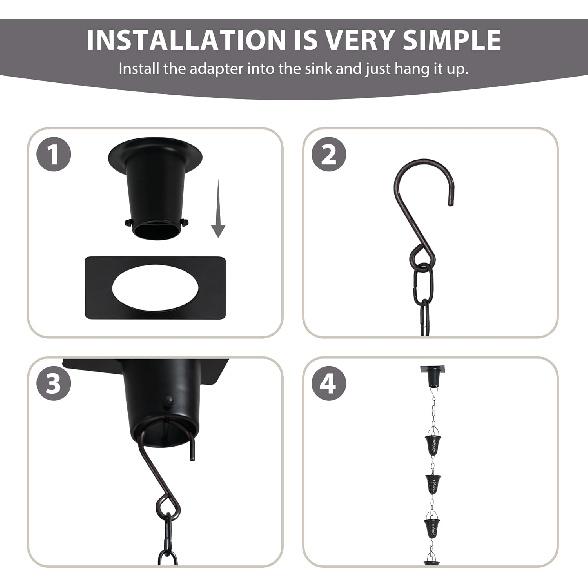 INSTALLATION IS VERY SIMPLE
Install the adapter into the sink and just hang it up.

1

2

3

4