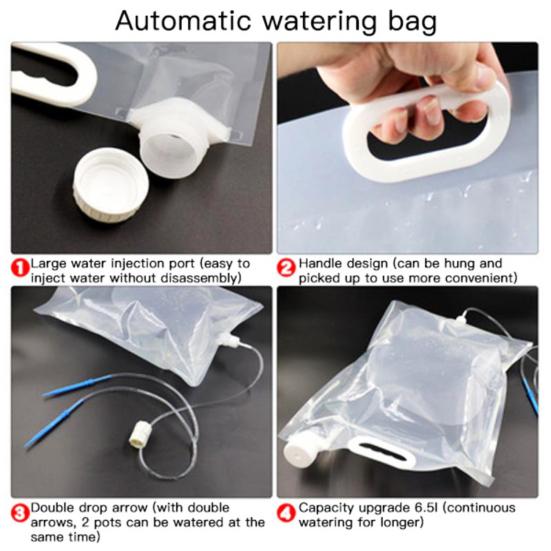 Automatic watering bag

1 Large water injection port (easy to inject water without disassembly)

2 Handle design (can be hung and picked up to use more convenient)

3 Double drop arrow (with double arrows, 2 pots can be watered at the same time)

4 Capacity upgrade 6.5l (continuous watering for longer)