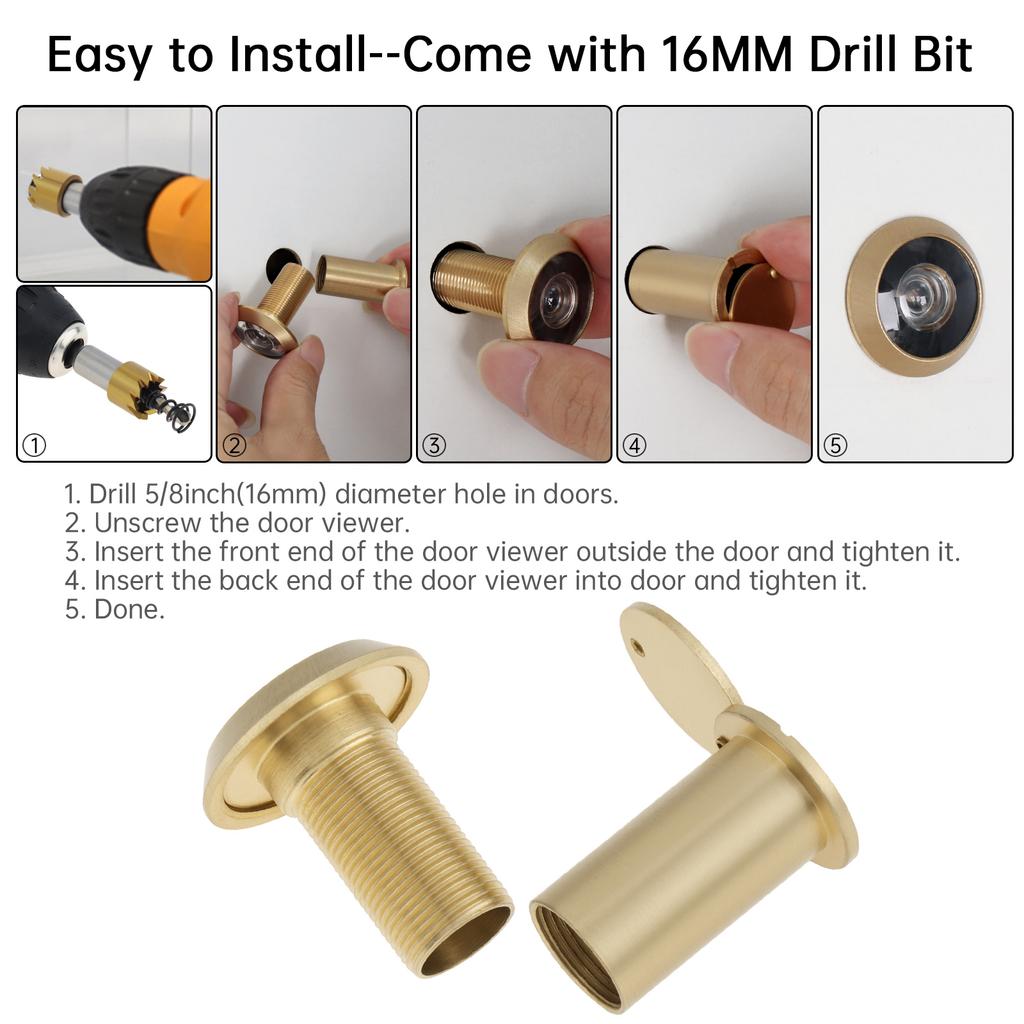 Easy to Install--Come with 16MM Drill Bit

①

②

③

④

⑤

1. Drill 5/8inch(16mm) diameter hole in doors.
2. Unscrew the door viewer.
3. Insert the front end of the door viewer outside the door and tighten it.
4. Insert the back end of the door viewer into door and tighten it.
5. Done.