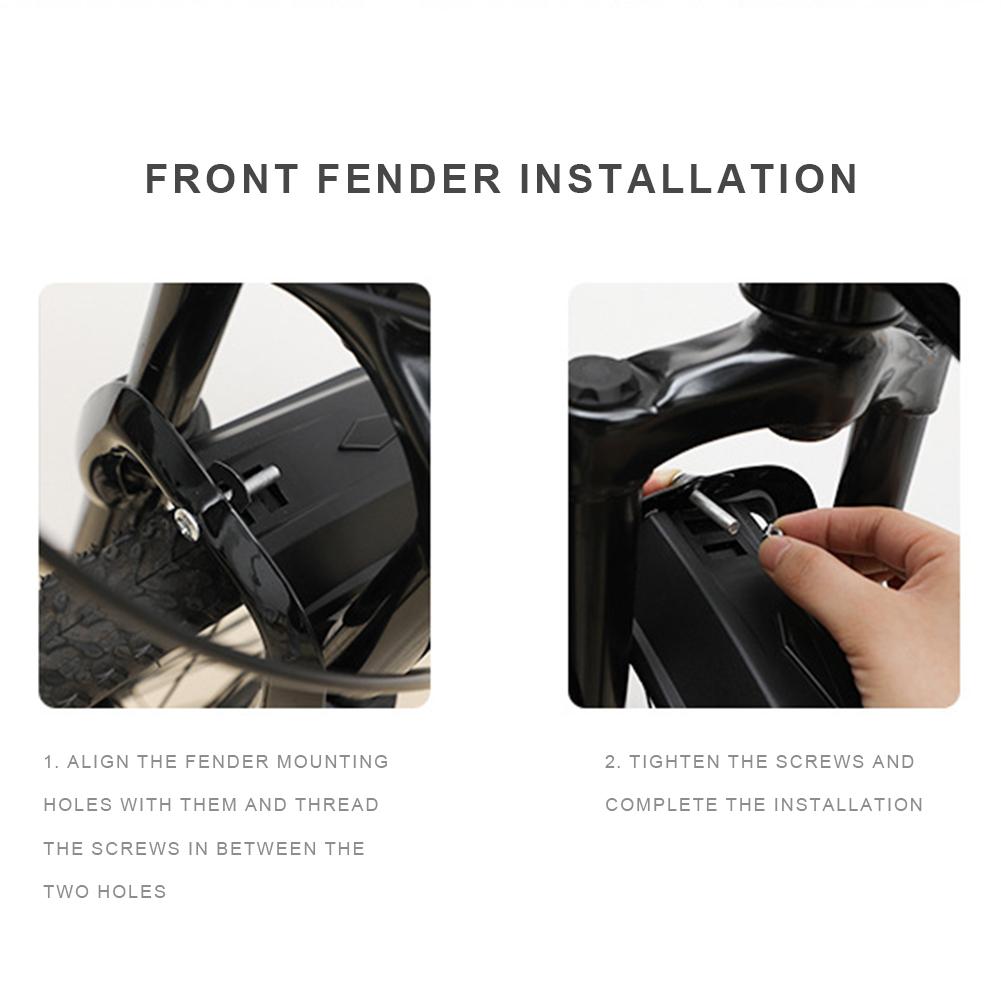 FRONT FENDER INSTALLATION

1. ALIGN THE FENDER MOUNTING HOLES WITH THEM AND THREAD THE SCREWS IN BETWEEN THE TWO HOLES

2. TIGHTEN THE SCREWS AND COMPLETE THE INSTALLATION