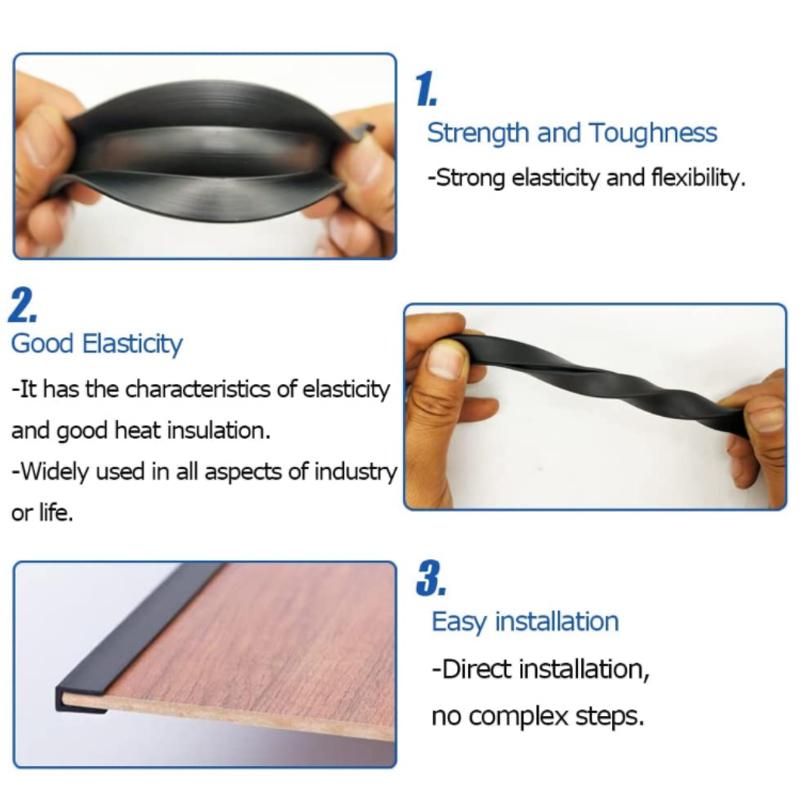 1.
Strength and Toughness
-Strong elasticity and flexibility.

2.
Good Elasticity
-It has the characteristics of elasticity and good heat insulation.
-Widely used in all aspects of industry or life.

3.
Easy installation
-Direct installation, no complex steps.