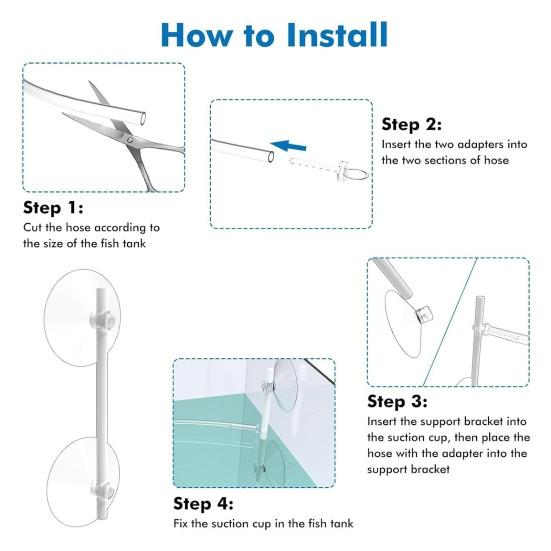 How to Install

Step 1:
Cut the hose according to the size of the fish tank

Step 2:
Insert the two adapters into the two sections of hose

Step 3:
Insert the support bracket into the suction cup, then place the hose with the adapter into the support bracket

Step 4:
Fix the suction cup in the fish tank