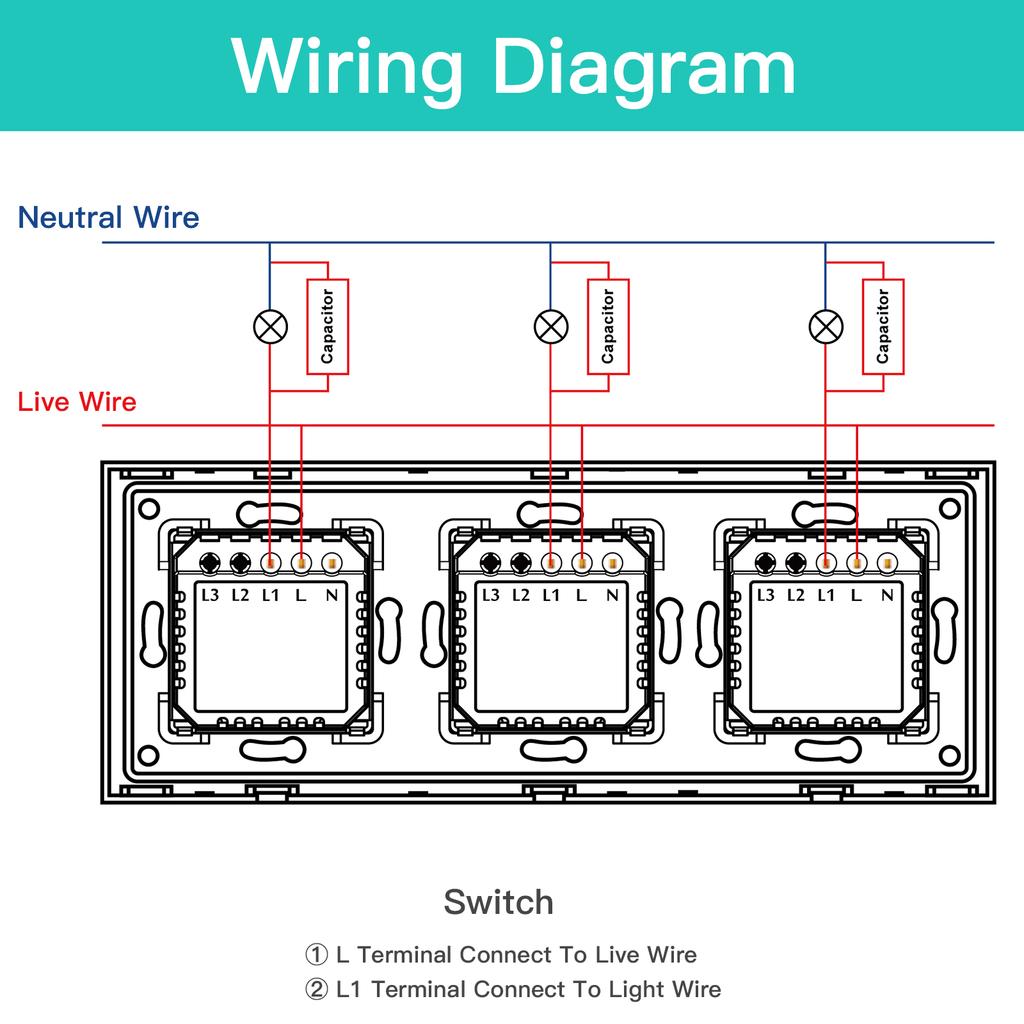 Wiring Diagram

Neutral Wire

Capacitor

Capacitor

Capacitor

Live Wire

L3 L2 L1 L N

L3 L2 L1 L N

L3 L2 L1 L N

Switch

① L Terminal Connect To Live Wire

② L1 Terminal Connect To Light Wire