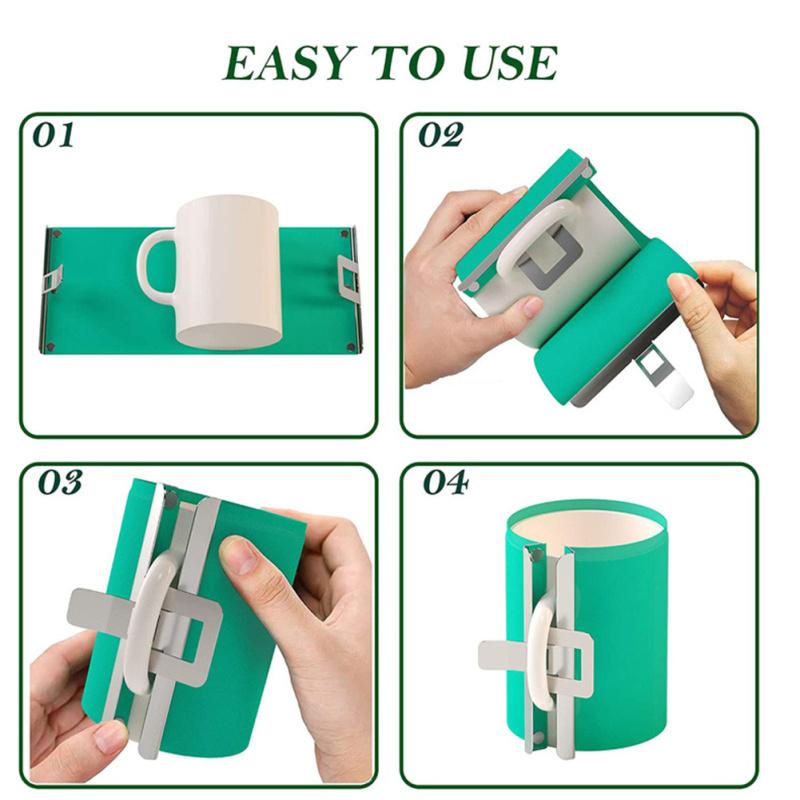 EASY TO USE

01

02

03

04