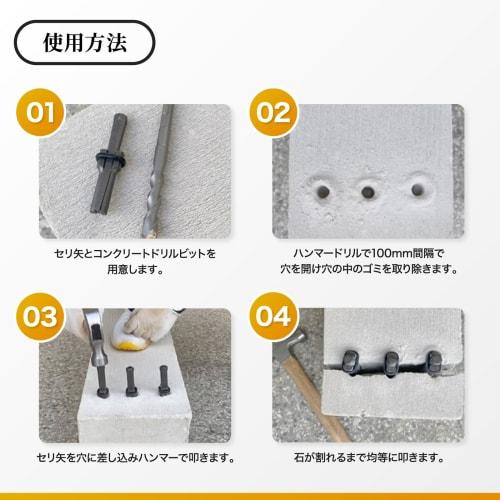 使用方法

01

セリ矢とコンクリートドリルビットを用意します。

02

ハンマードリルで100mm間隔で穴を開け穴の中のゴミを取り除きます。

03

セリ矢を穴に差し込みハンマーで叩きます。

04

石が割れるまで均等に叩きます。