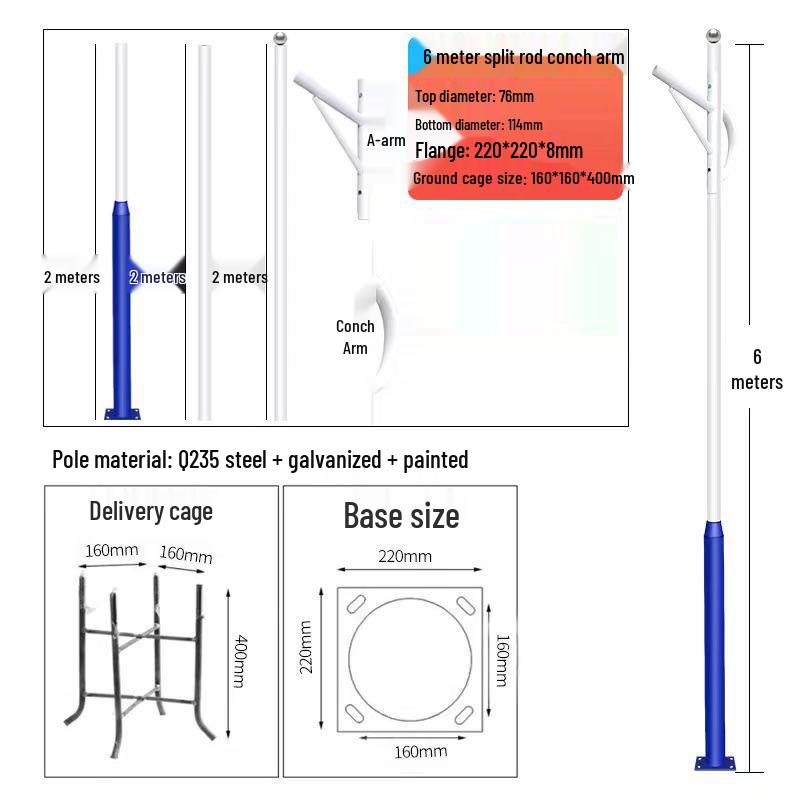 6 meter split rod conch arm

Top diameter: 76mm

Bottom diameter: 114mm

Flange: 220*220*8mm

Ground cage size: 160*160*400mm

A-arm

2 meters

2 meters

2 meters

Conch Arm

6 meters

Pole material: Q235 steel + galvanized + painted

Delivery cage

160mm

160mm

400mm

Base size

220mm

220mm

160mm

160mm