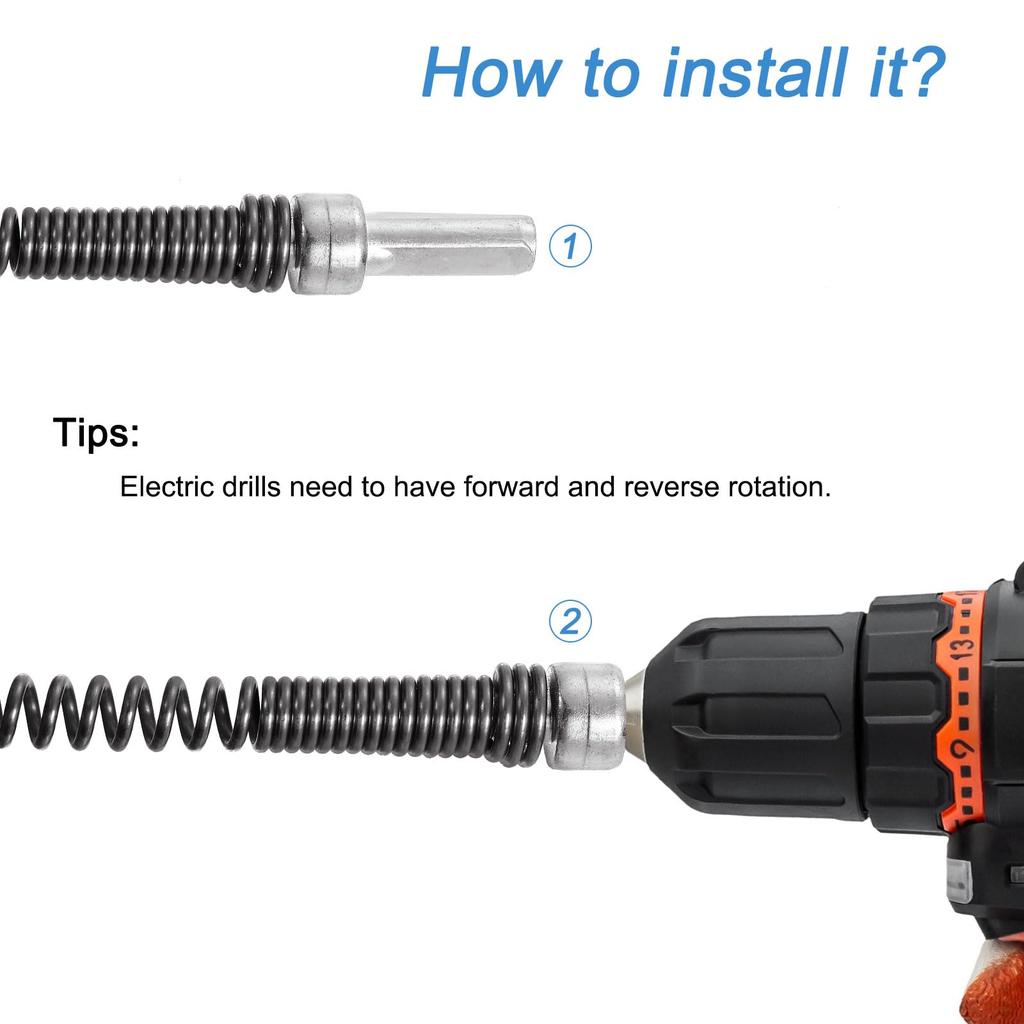 How to install it?

①

Tips:

Electric drills need to have forward and reverse rotation.

②

13

9