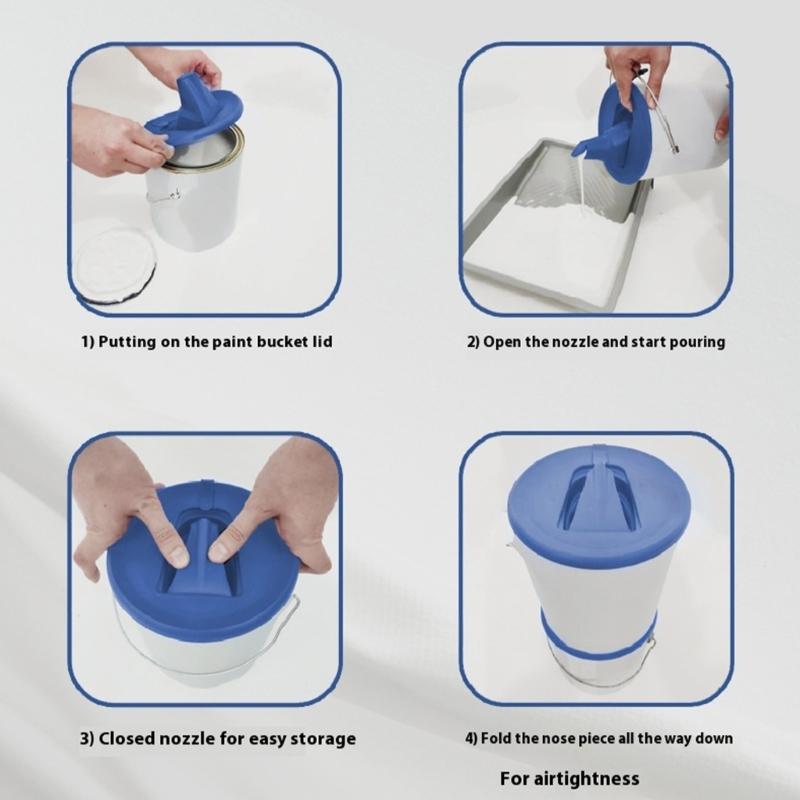 1) Putting on the paint bucket lid

2) Open the nozzle and start pouring

3) Closed nozzle for easy storage

4) Fold the nose piece all the way down

For airtightness