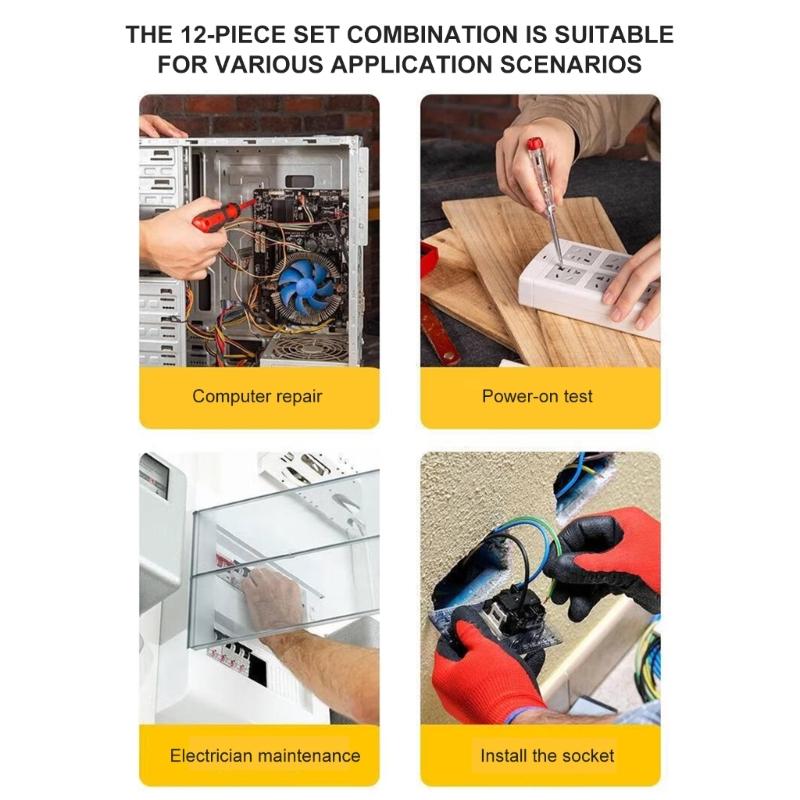 THE 12-PIECE SET COMBINATION IS SUITABLE FOR VARIOUS APPLICATION SCENARIOS

Computer repair

Power-on test

Electrician maintenance

Install the socket