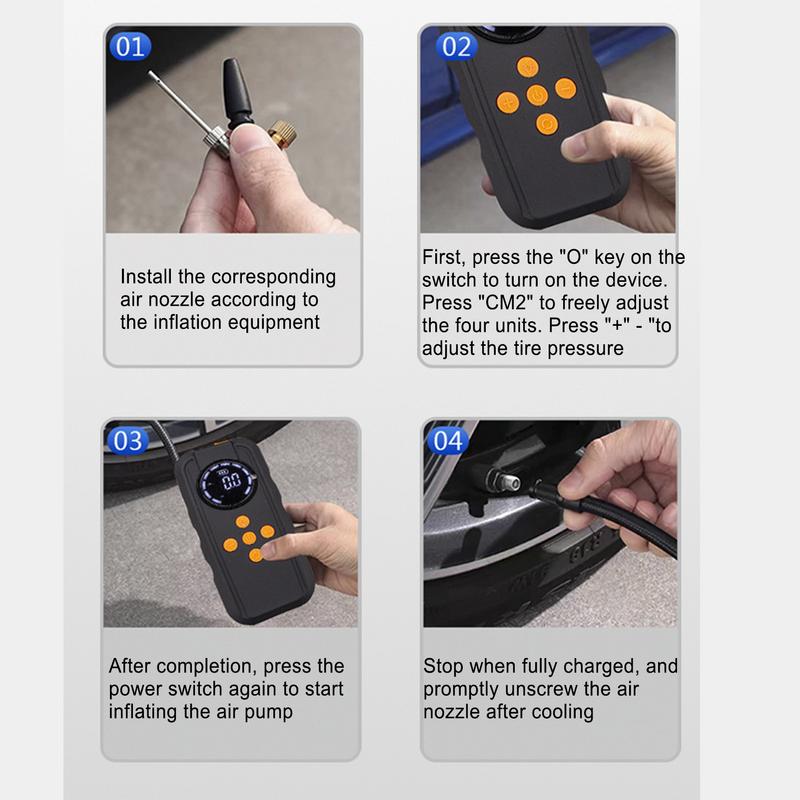 01

Install the corresponding air nozzle according to the inflation equipment

02

First, press the "O" key on the switch to turn on the device. Press "CM2" to freely adjust the four units. Press "+" - "to adjust the tire pressure

03

00

After completion, press the power switch again to start inflating the air pump

04

Stop when fully charged, and promptly unscrew the air nozzle after cooling