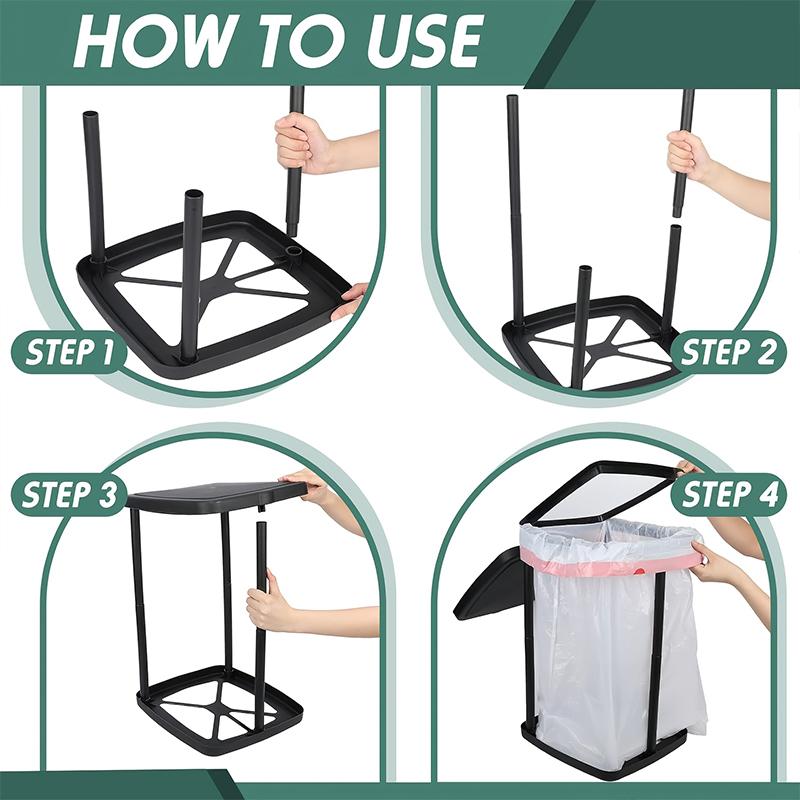 HOW TO USE

STEP 1

STEP 2

STEP 3

STEP 4