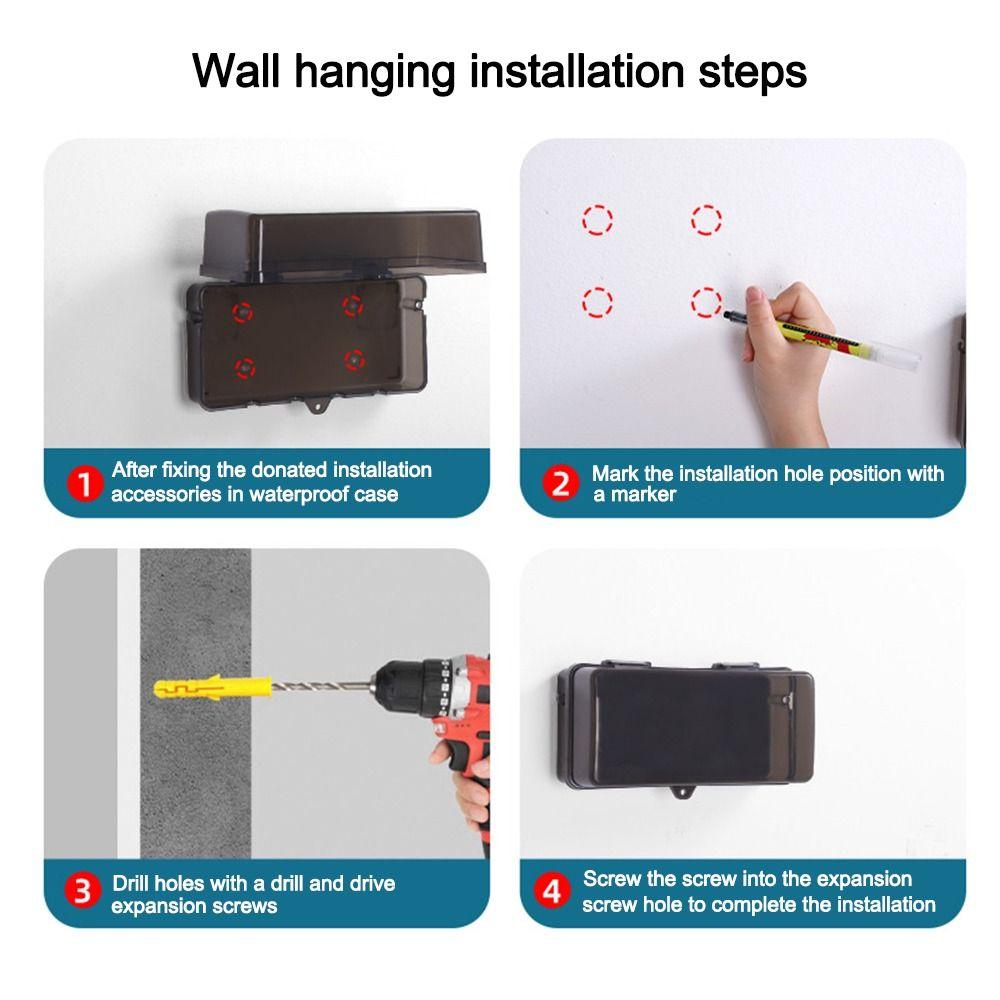 Wall hanging installation steps

1 After fixing the donated installation accessories in waterproof case

2 Mark the installation hole position with a marker

3 Drill holes with a drill and drive expansion screws

4 Screw the screw into the expansion screw hole to complete the installation