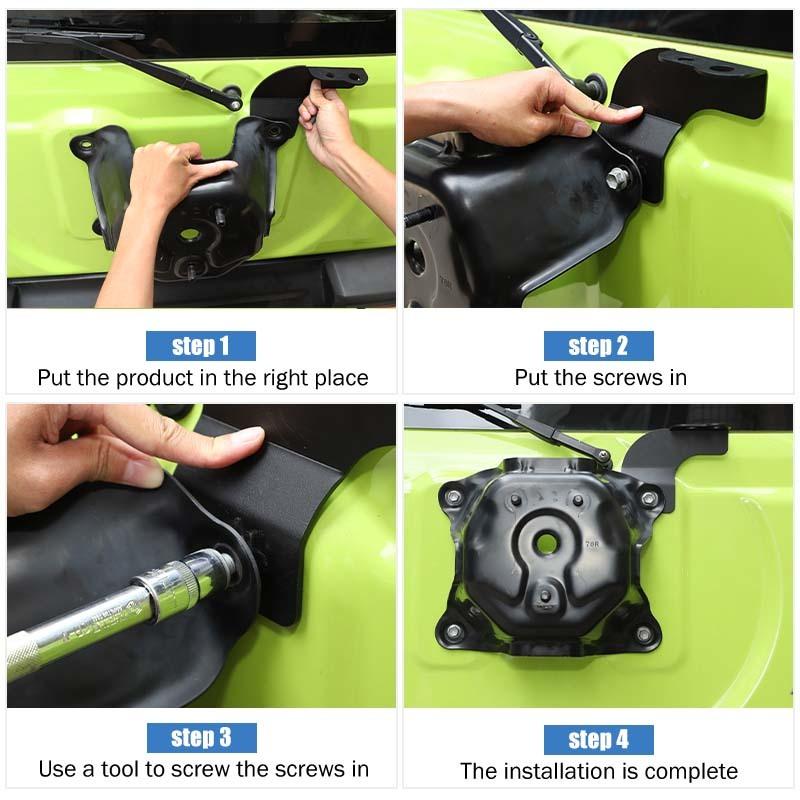 step 1
Put the product in the right place

step 2
Put the screws in

step 3
Use a tool to screw the screws in

step 4
The installation is complete