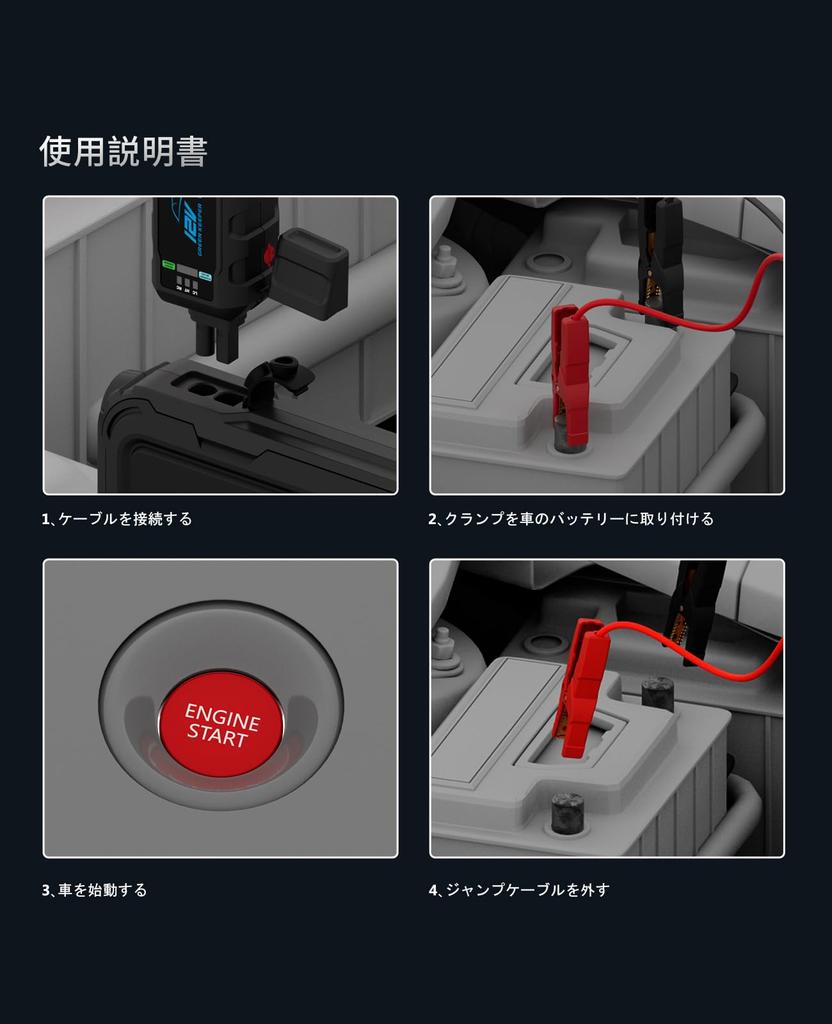 使用説明書

12V
GREEN KEEPER

1、ケーブルを接続する

2、クランプを車のバッテリーに取り付ける

ENGINE START

3、車を始動する

4、ジャンプケーブルを外す