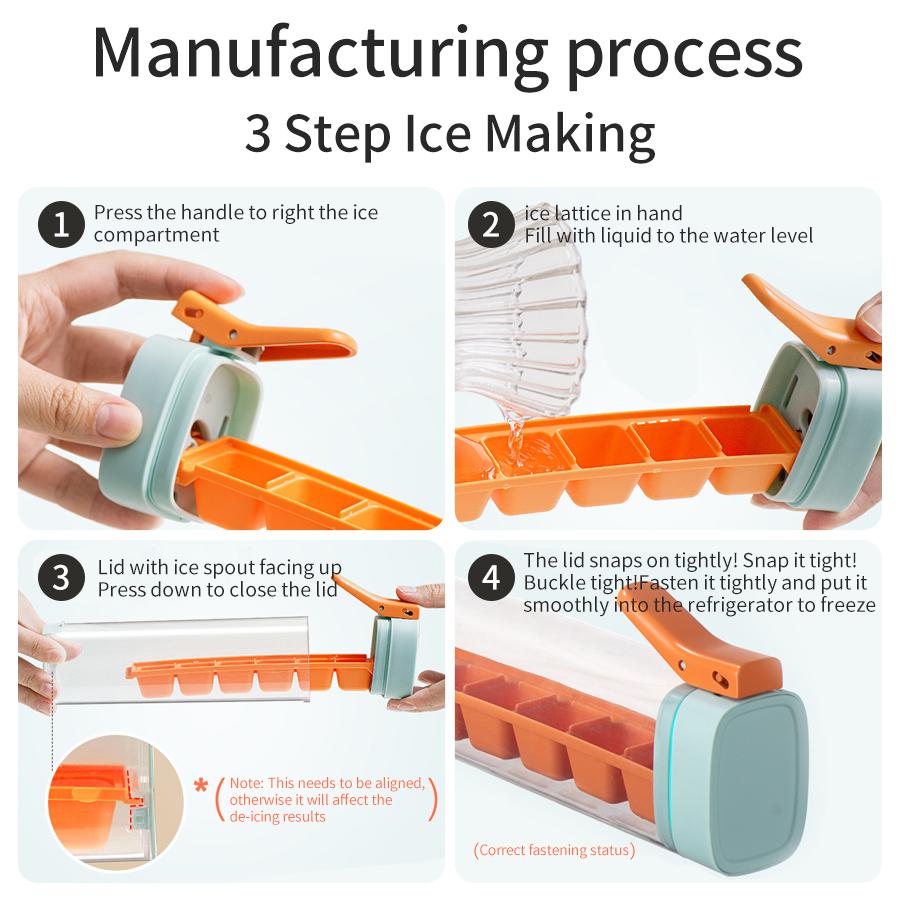 Manufacturing process
3 Step Ice Making

1 Press the handle to right the ice compartment

2 ice lattice in hand
Fill with liquid to the water level

3 Lid with ice spout facing up
Press down to close the lid

* (Note: This needs to be aligned, otherwise it will affect the de-icing results)

4 The lid snaps on tightly! Snap it tight! Buckle tight!Fasten it tightly and put it smoothly into the refrigerator to freeze

(Correct fastening status)