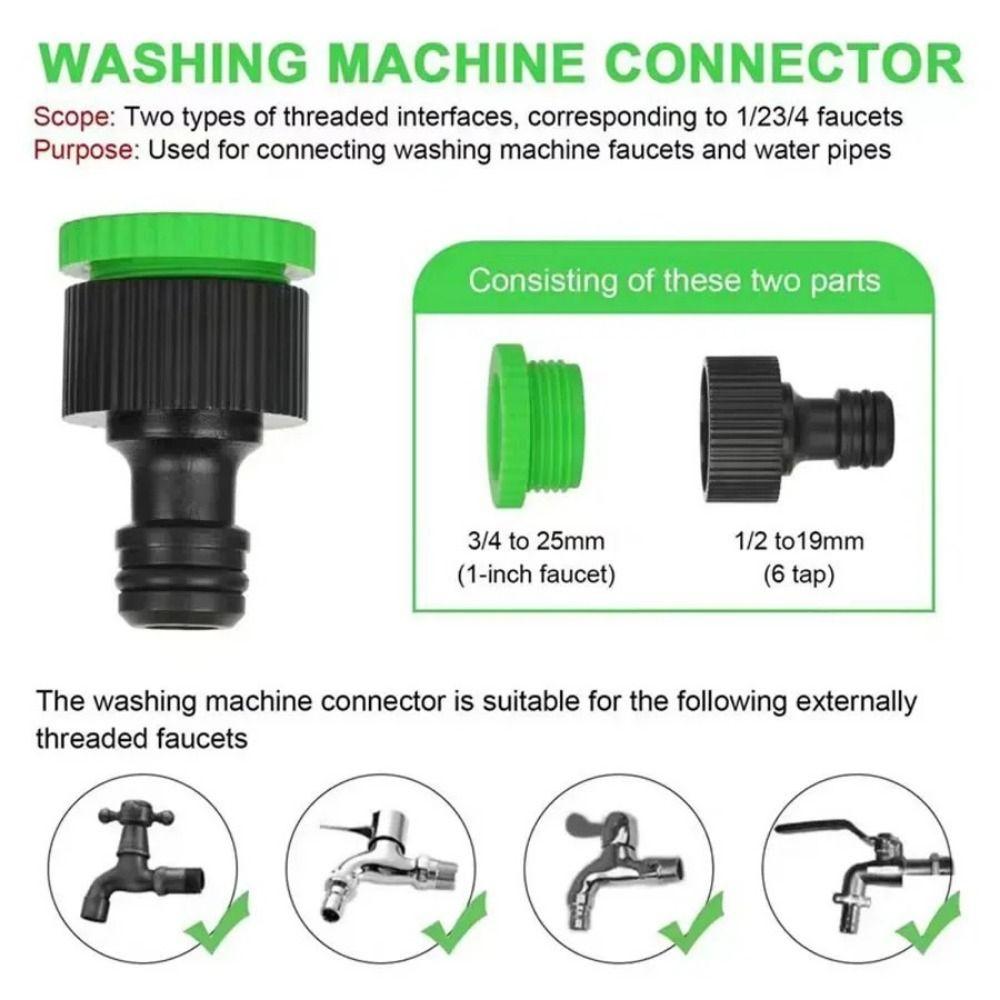 WASHING MACHINE CONNECTOR

Scope: Two types of threaded interfaces, corresponding to 1/23/4 faucets
Purpose: Used for connecting washing machine faucets and water pipes

Consisting of these two parts

3/4 to 25mm
(1-inch faucet)

1/2 to19mm
(6 tap)

The washing machine connector is suitable for the following externally threaded faucets