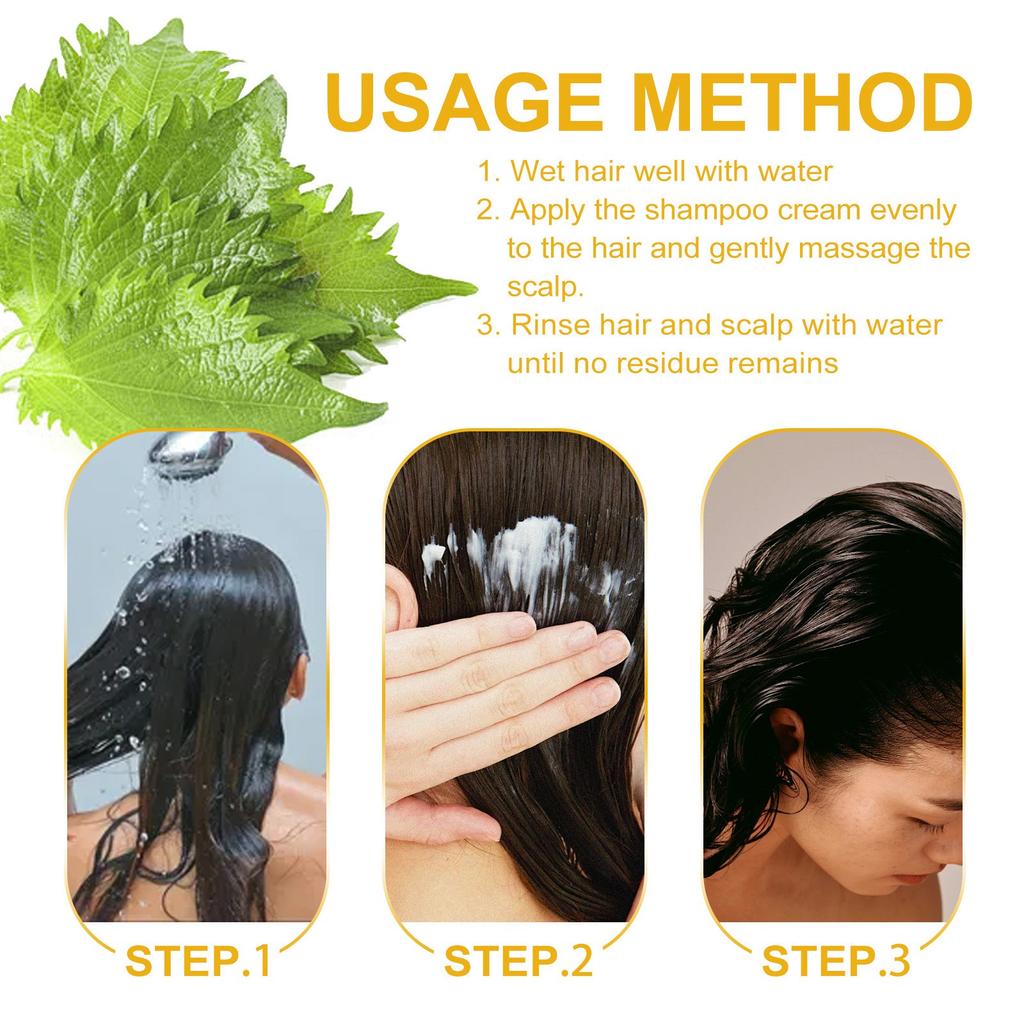 USAGE METHOD

1. Wet hair well with water
2. Apply the shampoo cream evenly to the hair and gently massage the scalp.
3. Rinse hair and scalp with water until no residue remains

STEP.1

STEP.2

STEP.3