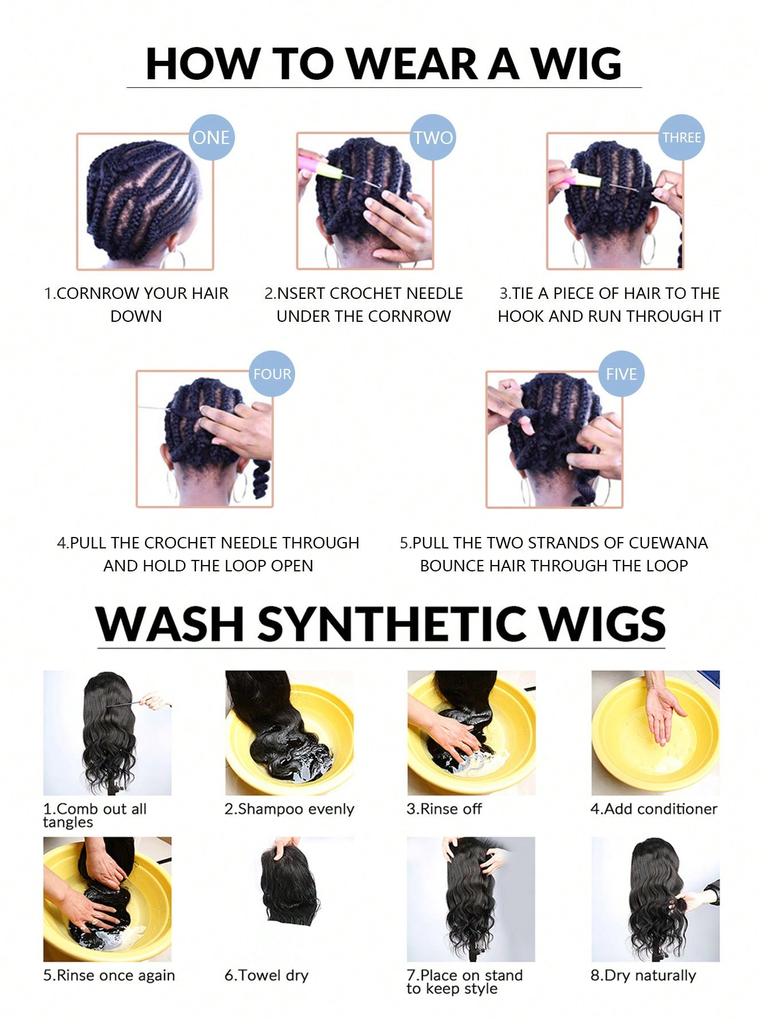 HOW TO WEAR A WIG

ONE

1.CORNROW YOUR HAIR DOWN

TWO

2.NSERT CROCHET NEEDLE UNDER THE CORNROW

THREE

3.TIE A PIECE OF HAIR TO THE HOOK AND RUN THROUGH IT

FOUR

4.PULL THE CROCHET NEEDLE THROUGH AND HOLD THE LOOP OPEN

FIVE

5.PULL THE TWO STRANDS OF CUEWANA BOUNCE HAIR THROUGH THE LOOP

WASH SYNTHETIC WIGS

1.Comb out all tangles

2.Shampoo evenly

3.Rinse off

4.Add conditioner

5.Rinse once again

6.Towel dry

7.Place on stand to keep style

8.Dry naturally