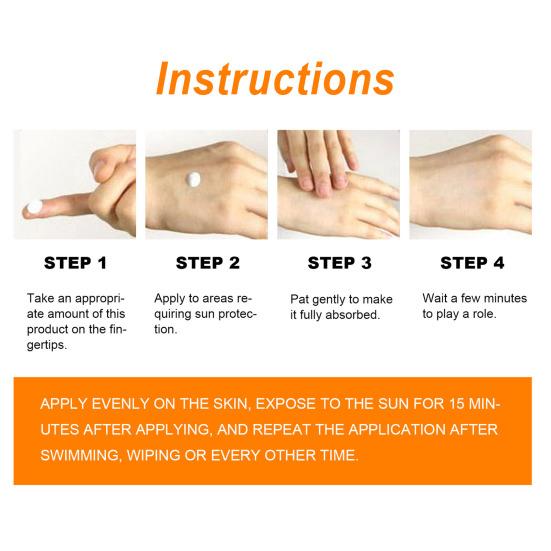 Instructions

STEP 1

Take an appropriate amount of this product on the fingertips.

STEP 2

Apply to areas requiring sun protection.

STEP 3

Pat gently to make it fully absorbed.

STEP 4

Wait a few minutes to play a role.

APPLY EVENLY ON THE SKIN, EXPOSE TO THE SUN FOR 15 MINUTES AFTER APPLYING, AND REPEAT THE APPLICATION AFTER SWIMMING, WIPING OR EVERY OTHER TIME.