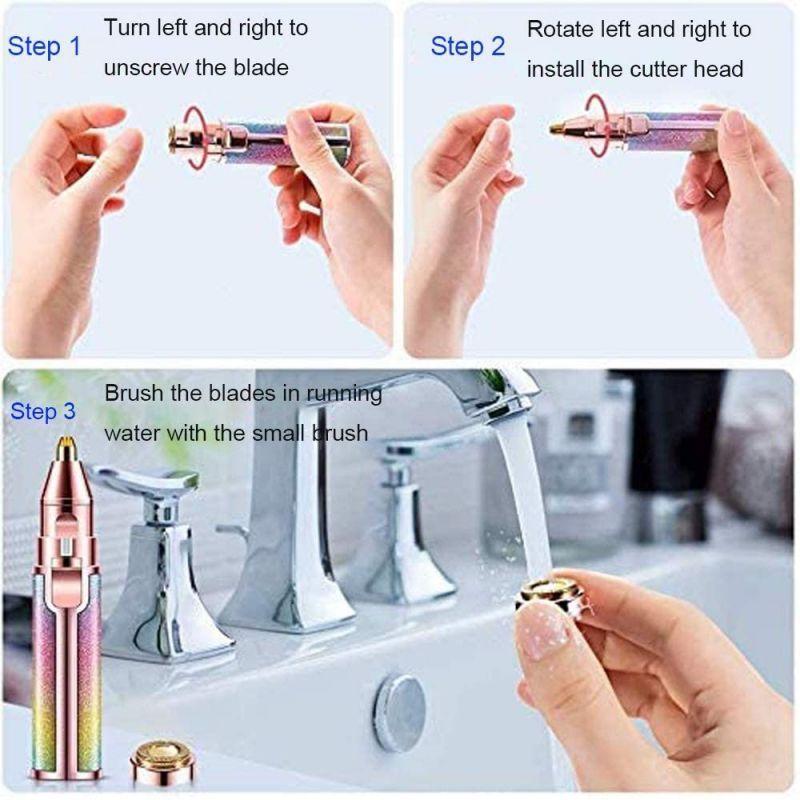 Step 1 Turn left and right to unscrew the blade

Step 2 Rotate left and right to install the cutter head

Step 3 Brush the blades in running water with the small brush