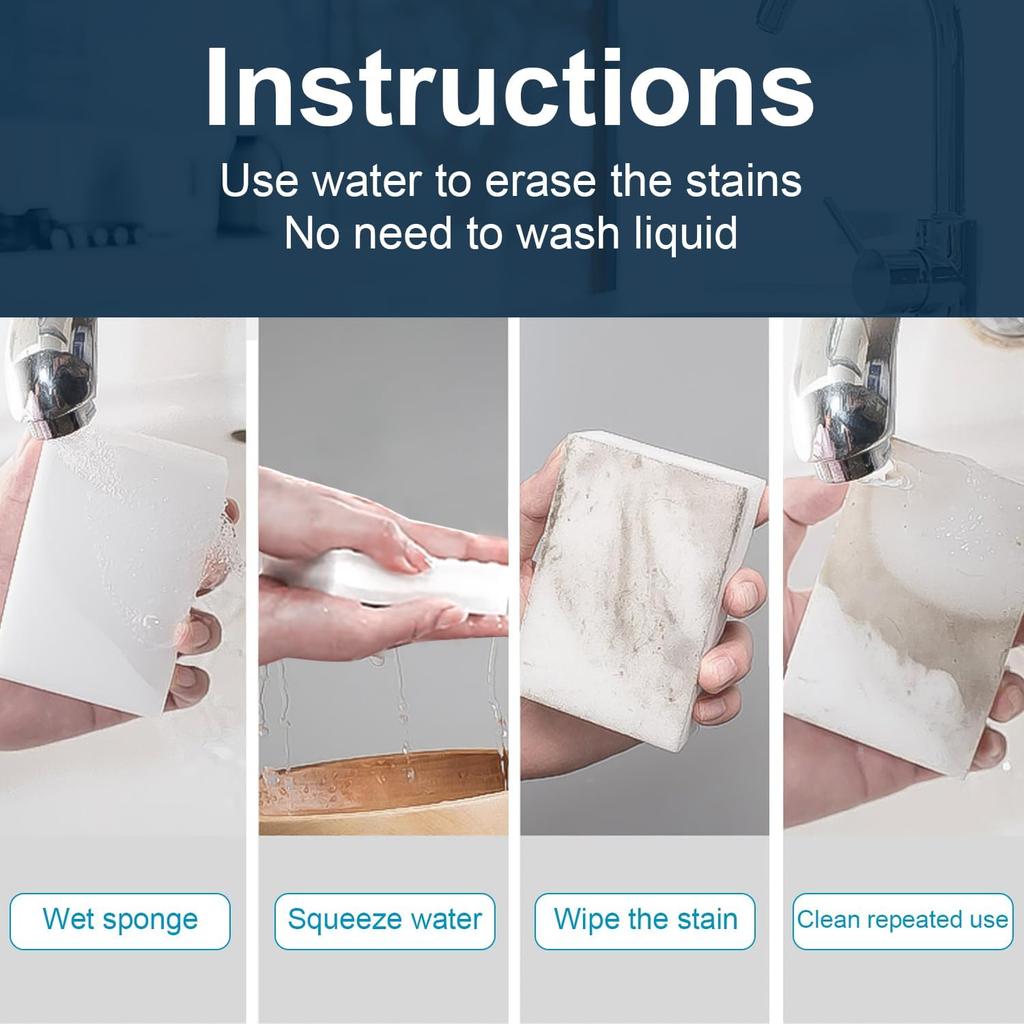 Instructions
Use water to erase the stains
No need to wash liquid

Wet sponge

Squeeze water

Wipe the stain

Clean repeated use