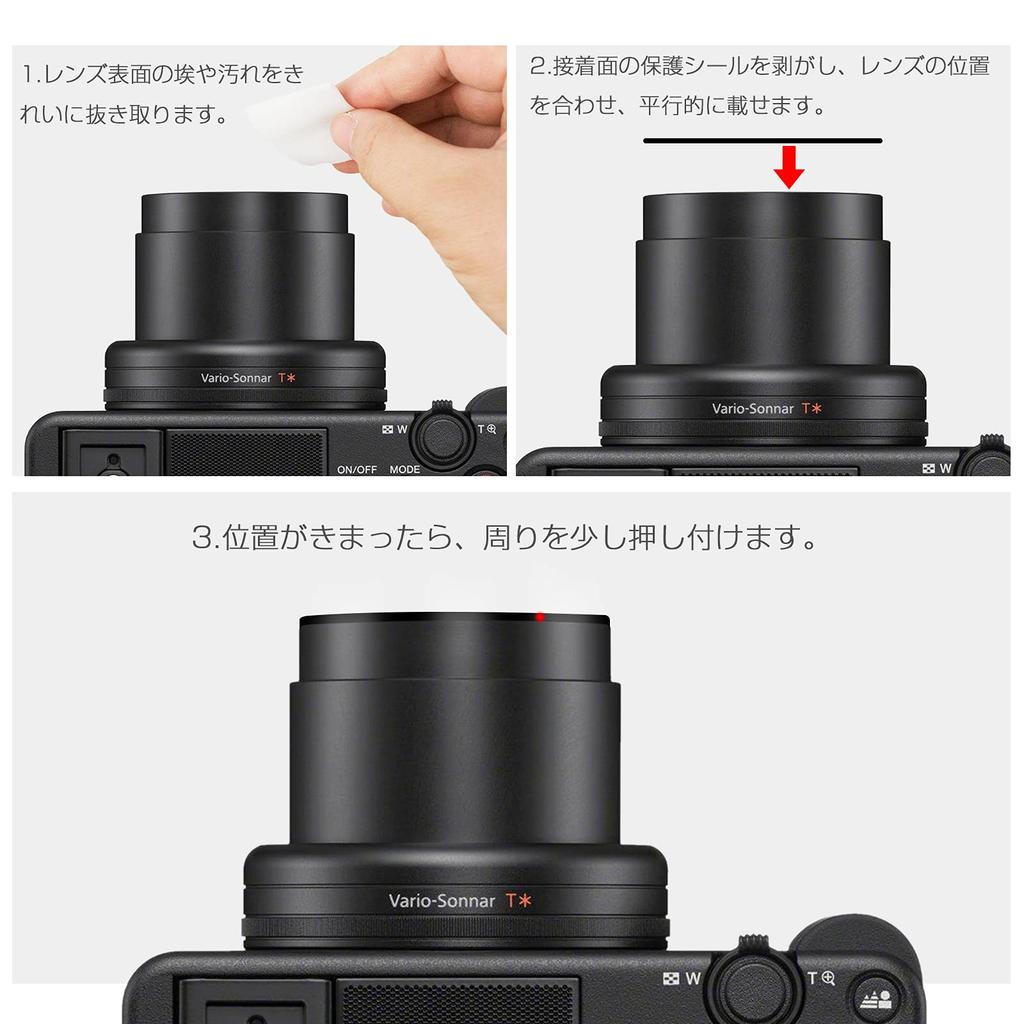 1.レンズ表面の埃や汚れをきれいに抜き取ります。

Vario-Sonnar T*

W T

ON/OFF MODE

2.接着面の保護シールを剥がし、レンズの位置を合わせ、平行的に載せます。

Vario-Sonnar T*

W

3.位置がきまったら、周りを少し押し付けます。

Vario-Sonnar T*

W T