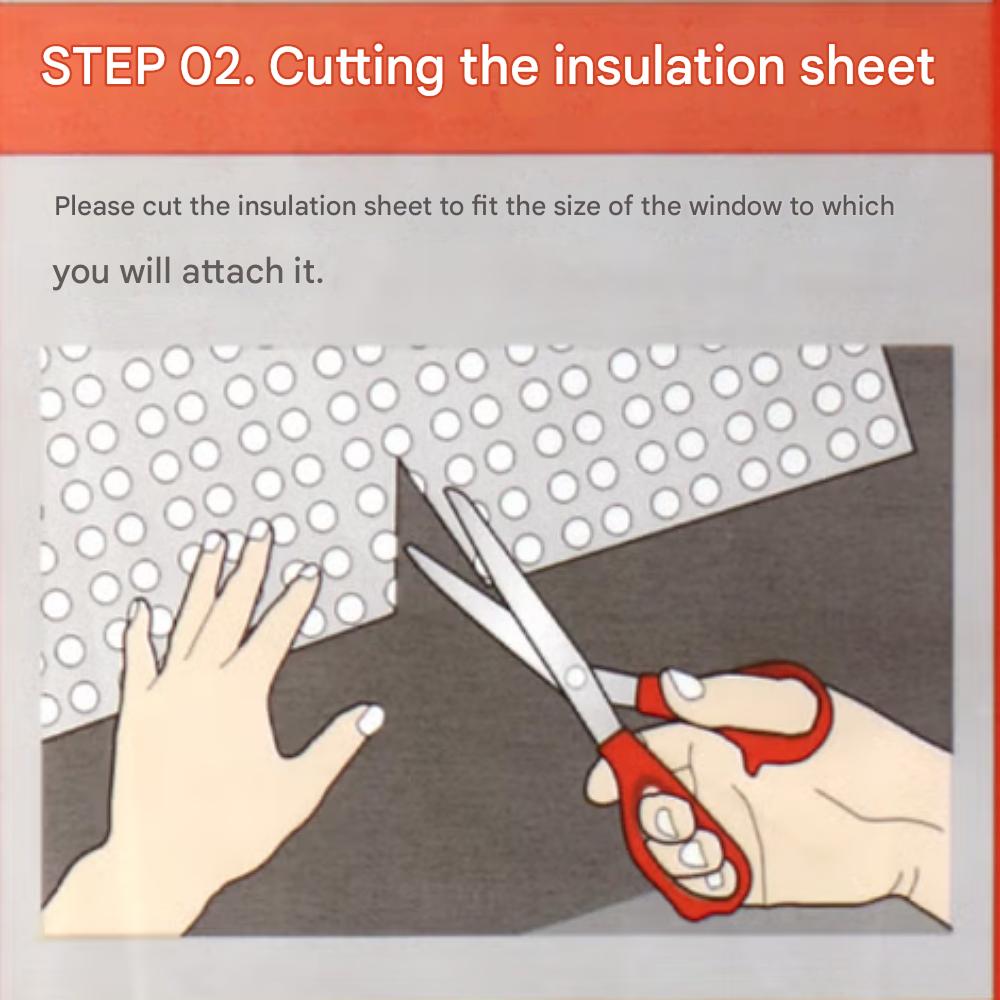 STEP 02. Cutting the insulation sheet

Please cut the insulation sheet to fit the size of the window to which you will attach it.