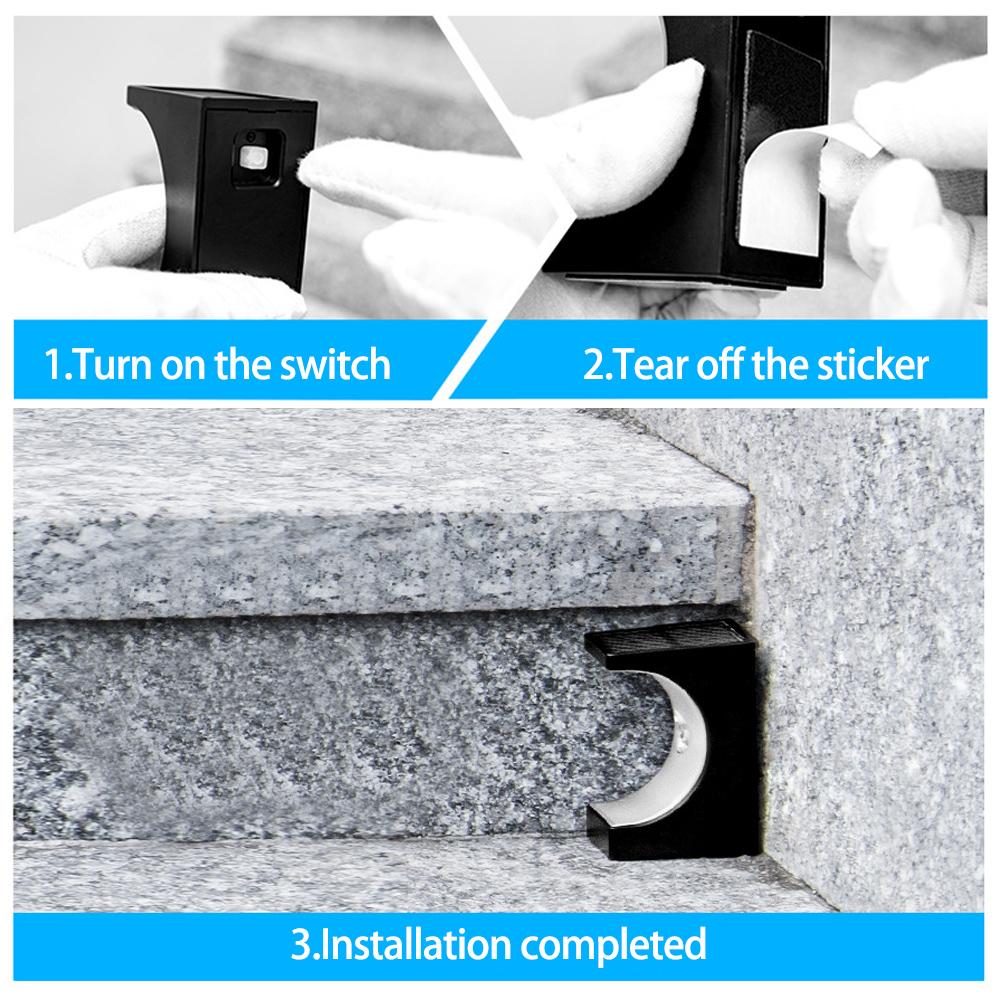 1.Turn on the switch

2.Tear off the sticker

3.Installation completed