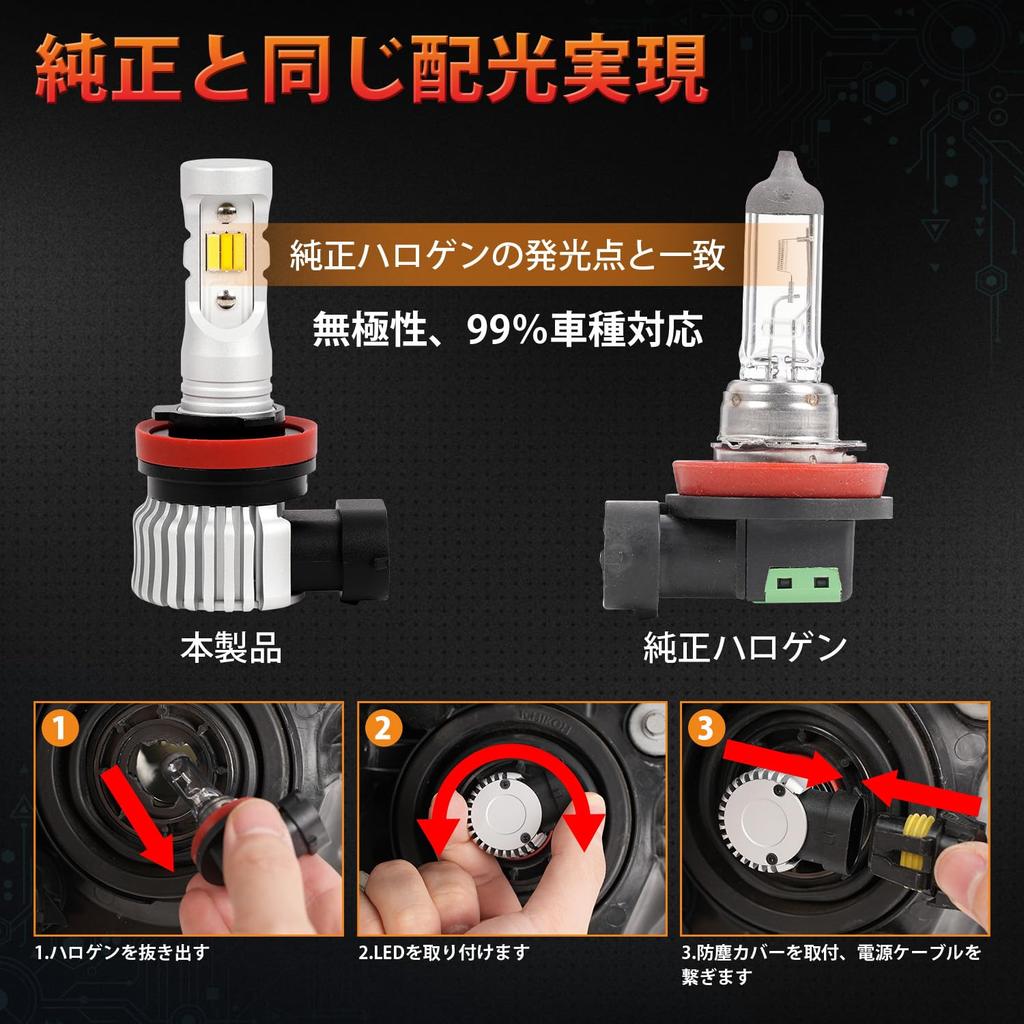 純正と同じ配光実現

純正ハロゲンの発光点と一致

無極性、99%車種対応

本製品

純正ハロゲン

1

2

3

1.ハロゲンを抜き出す

2.LEDを取り付けます

3.防塵カバーを取付、電源ケーブルを繋ぎます