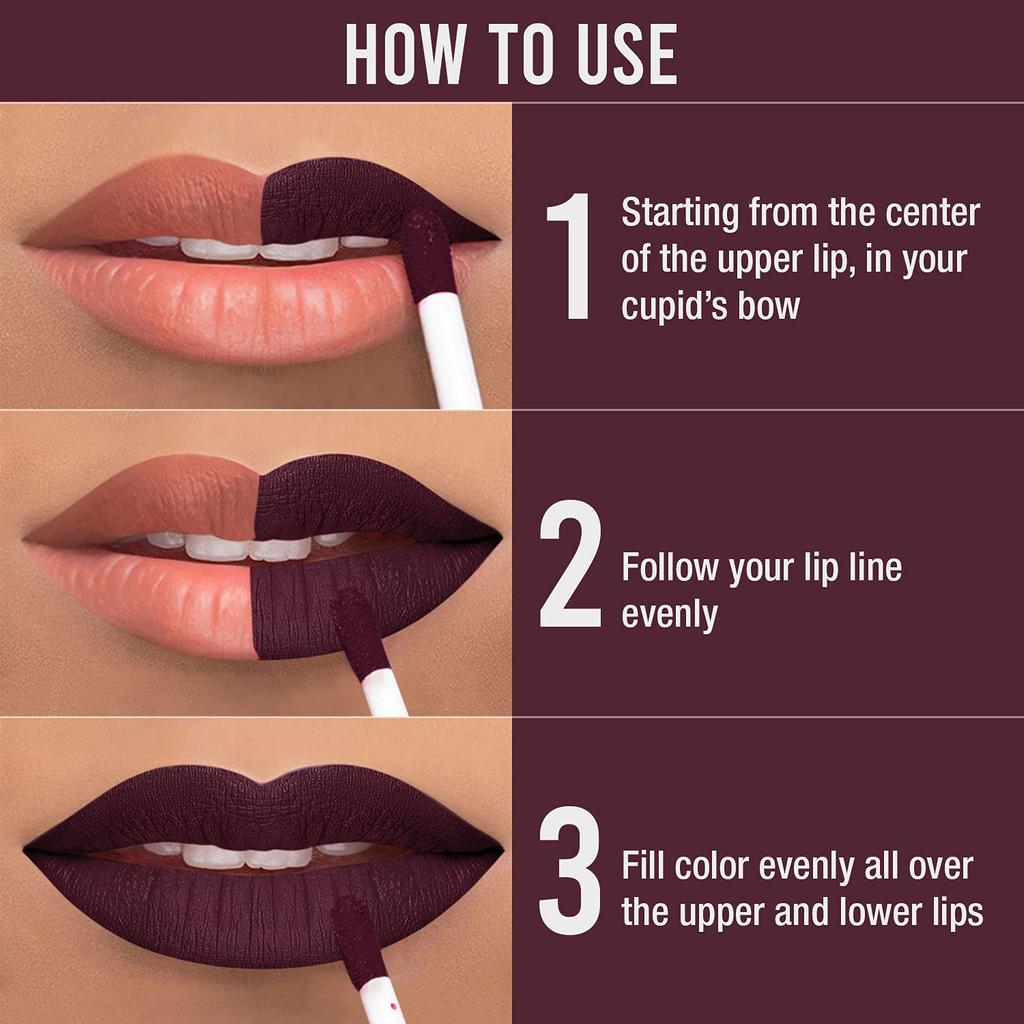 HOW TO USE

1 Starting from the center of the upper lip, in your cupid's bow

2 Follow your lip line evenly

3 Fill color evenly all over the upper and lower lips