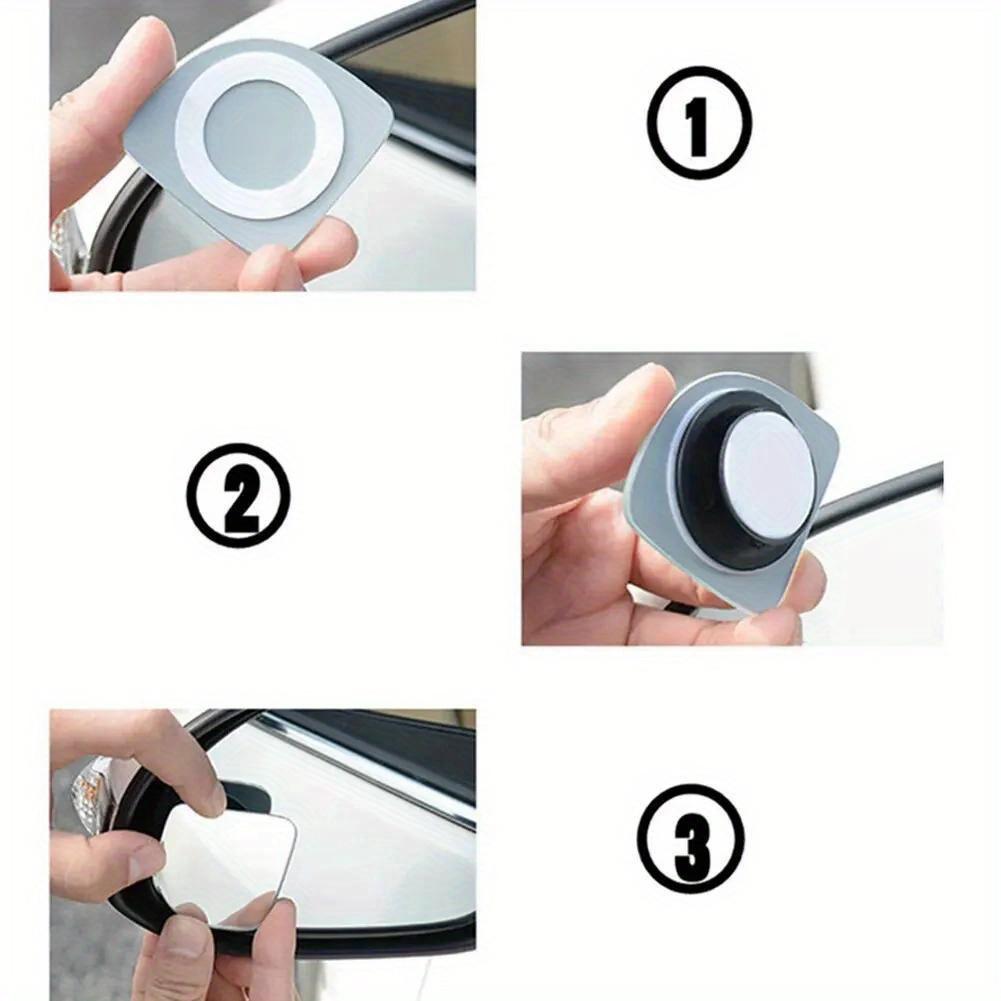 ①

②

③