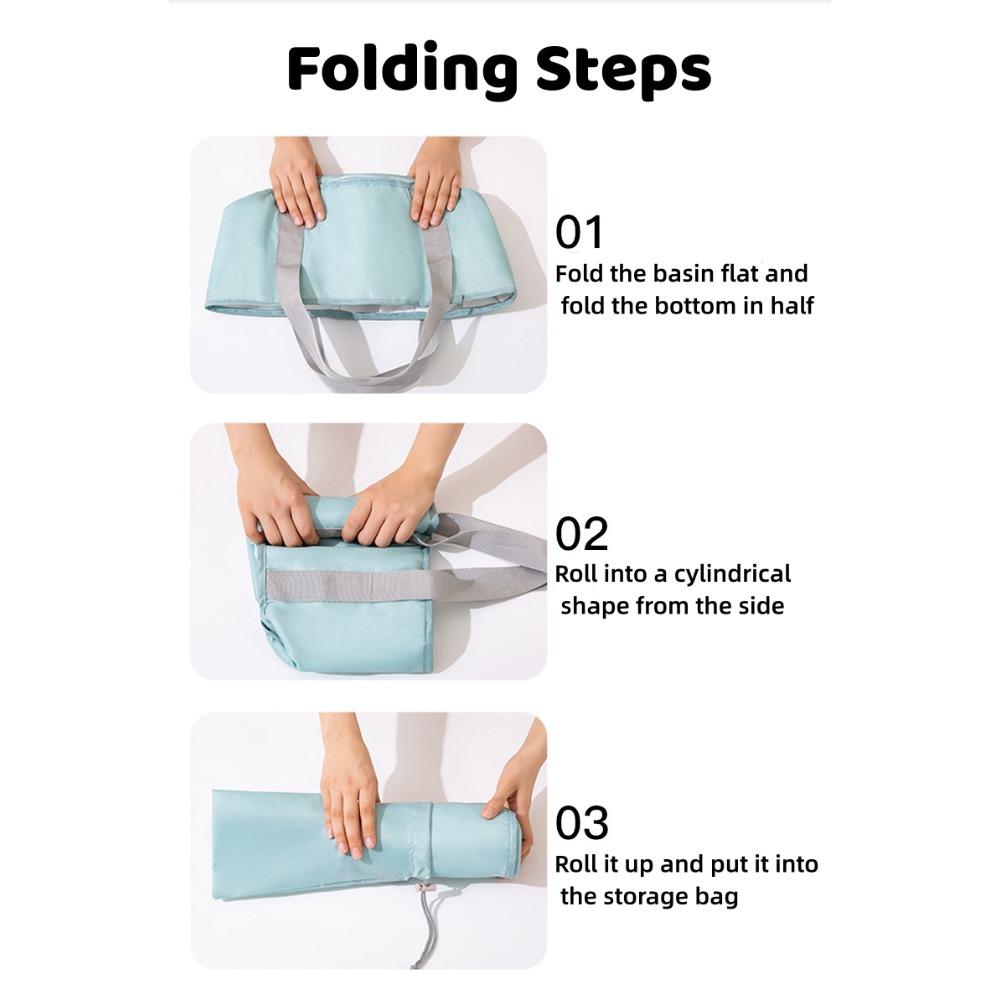 Folding Steps

01
Fold the basin flat and fold the bottom in half

02
Roll into a cylindrical shape from the side

03
Roll it up and put it into the storage bag