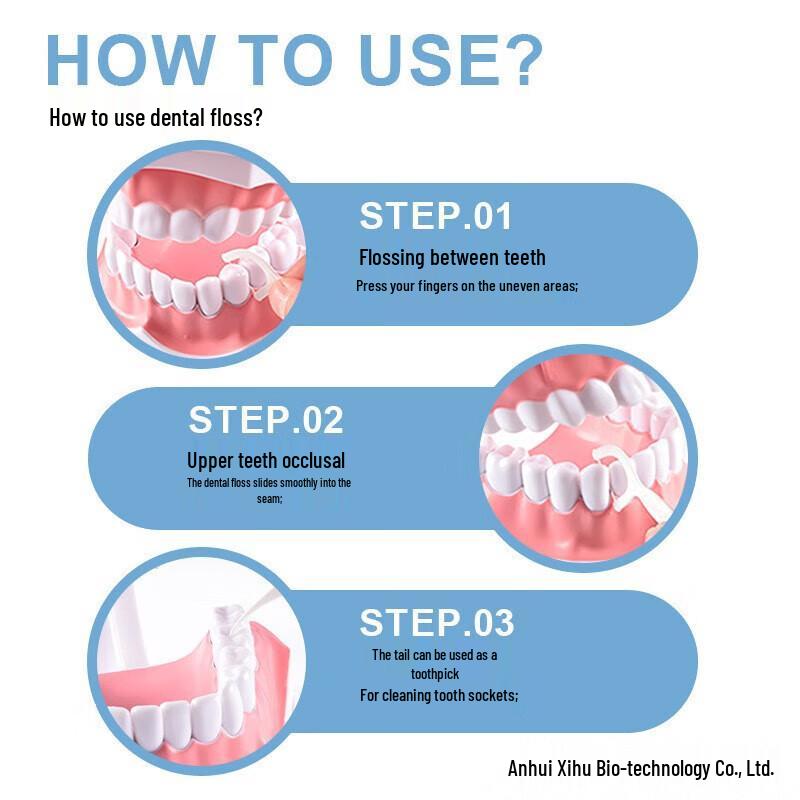 HOW TO USE?

How to use dental floss?

STEP.01

Flossing between teeth

Press your fingers on the uneven areas;

STEP.02

Upper teeth occlusal

The dental floss slides smoothly into the seam;

STEP.03

The tail can be used as a toothpick
For cleaning tooth sockets;

Anhui Xihu Bio-technology Co., Ltd.