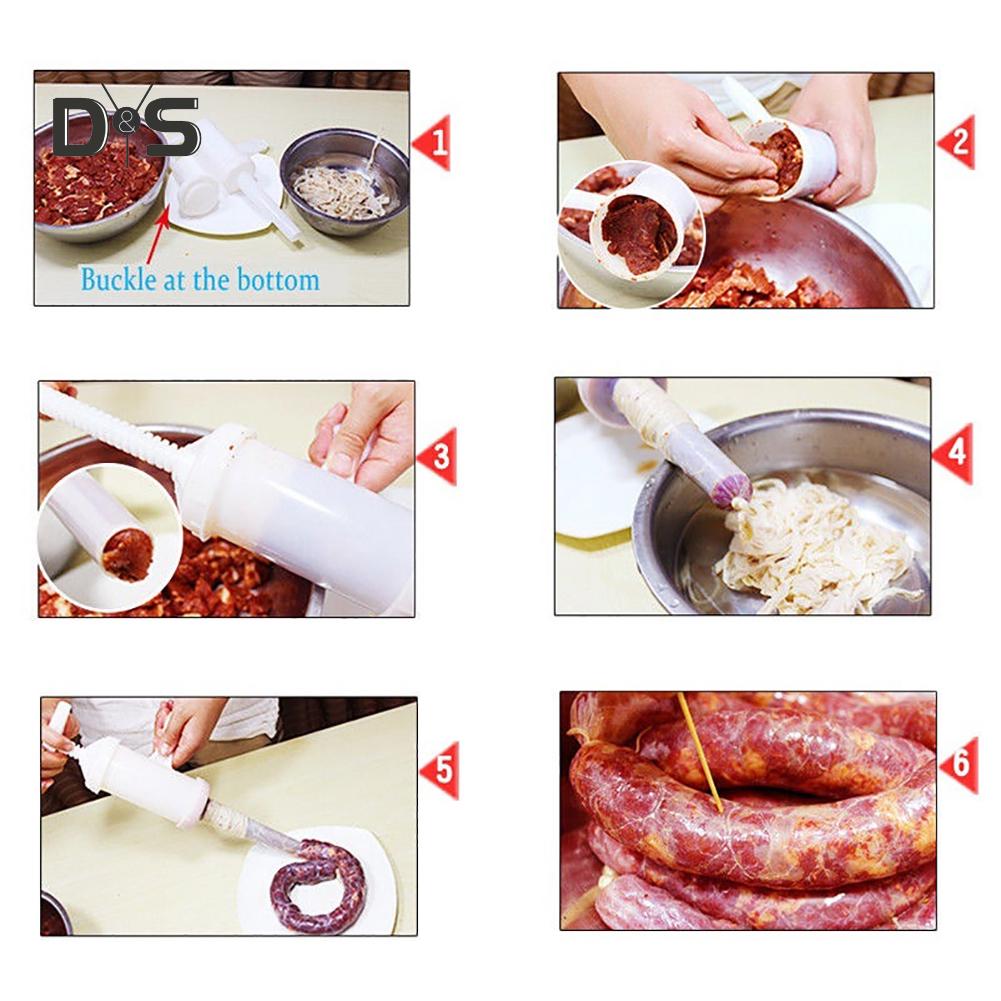 D&S

Buckle at the bottom

1

2

3

4

5

6